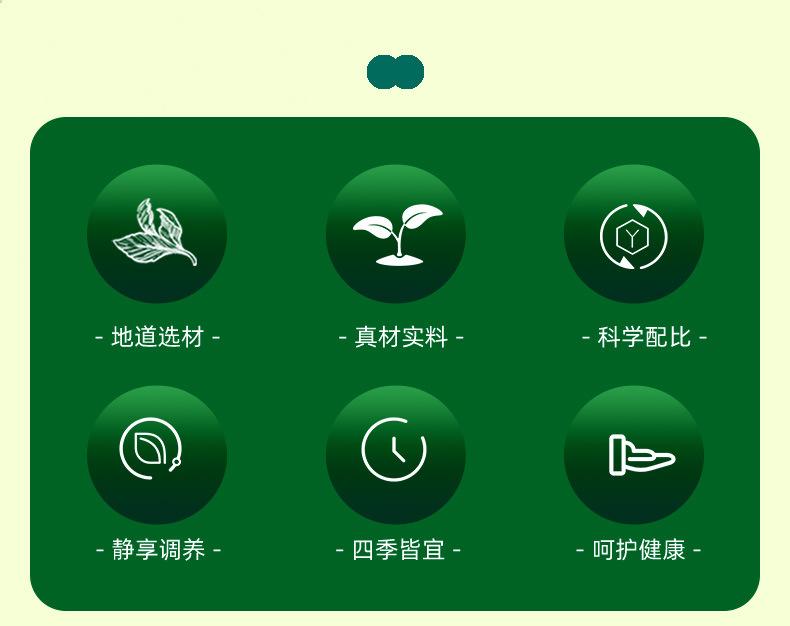 - 地道选材 -

- 真材实料 -

- 科学配比 -

- 静享调养 -

- 四季皆宜 -

- 呵护健康 -