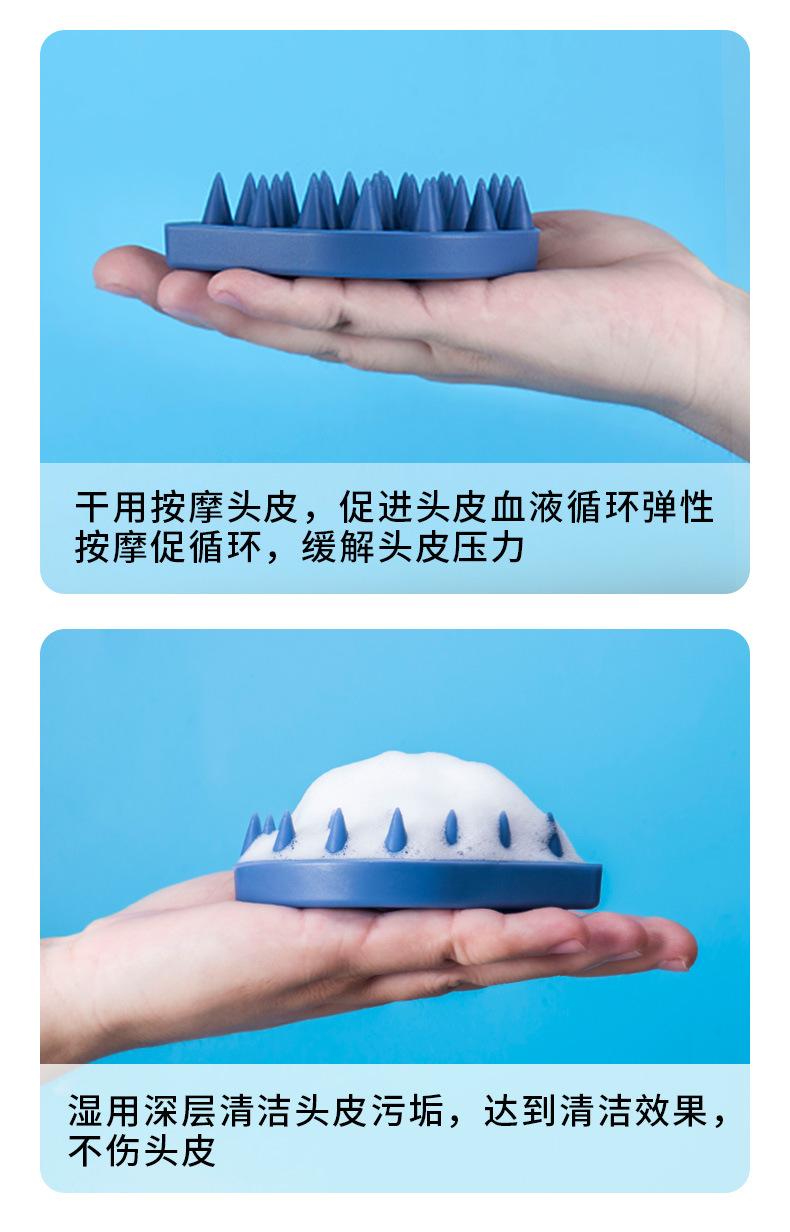 干用按摩头皮，促进头皮血液循环弹性按摩促循环，缓解头皮压力

湿用深层清洁头皮污垢，达到清洁效果，不伤头皮