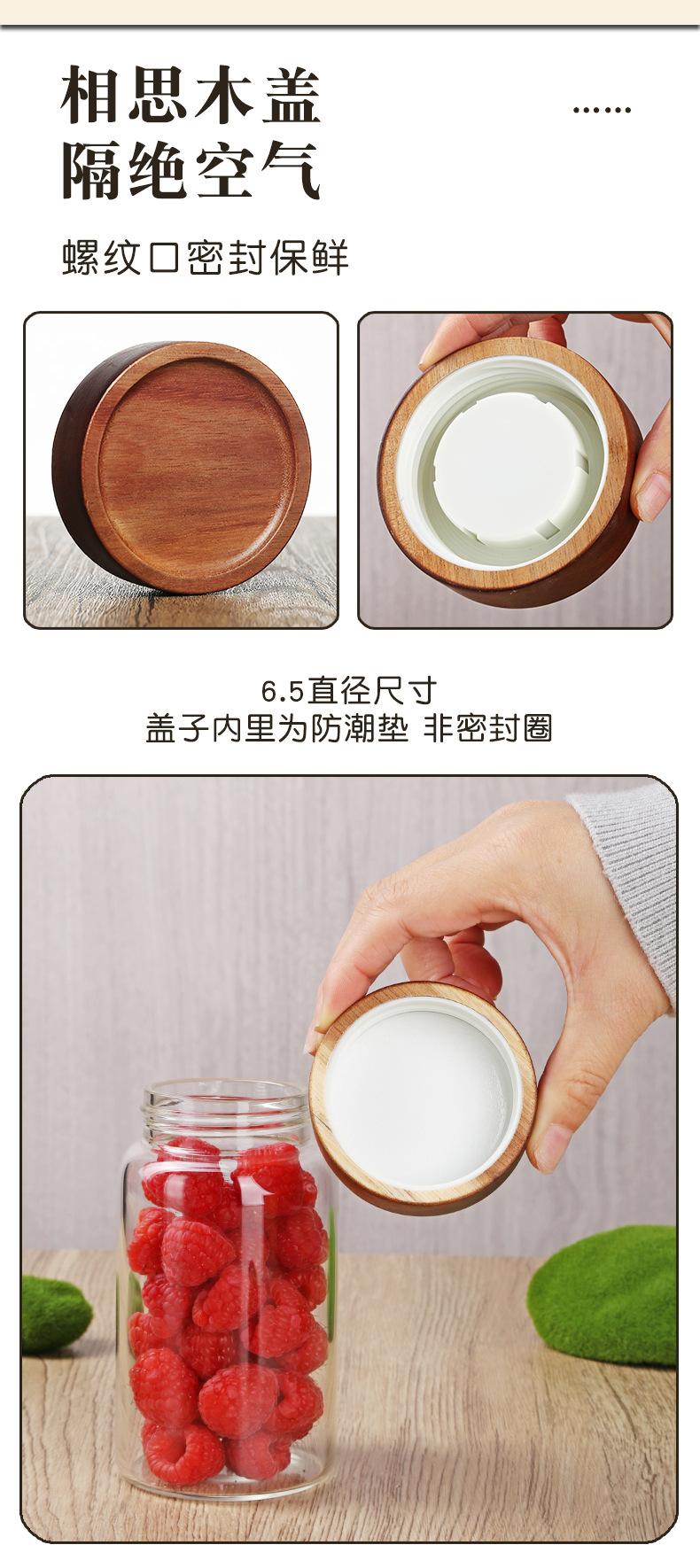 相思木盖
隔绝空气

......

螺纹口密封保鲜

6.5直径尺寸
盖子内里为防潮垫 非密封圈