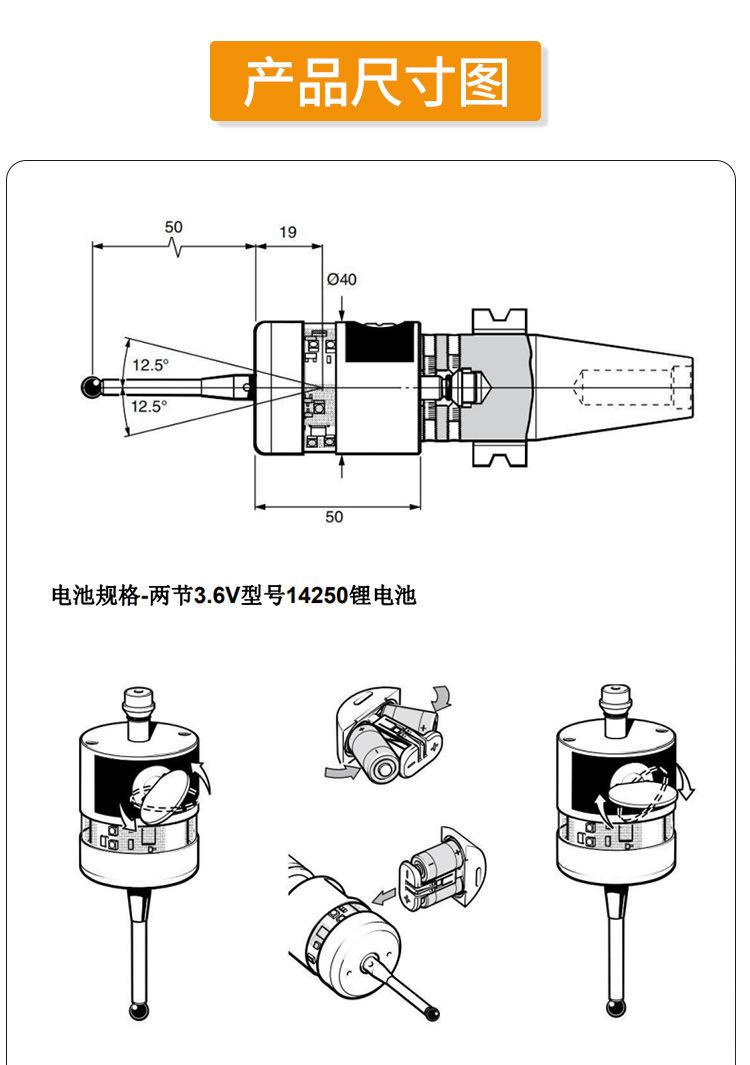 产品尺寸图

50

19

Ø40

12.5°

12.5°

50

电池规格-两节3.6V型号14250锂电池