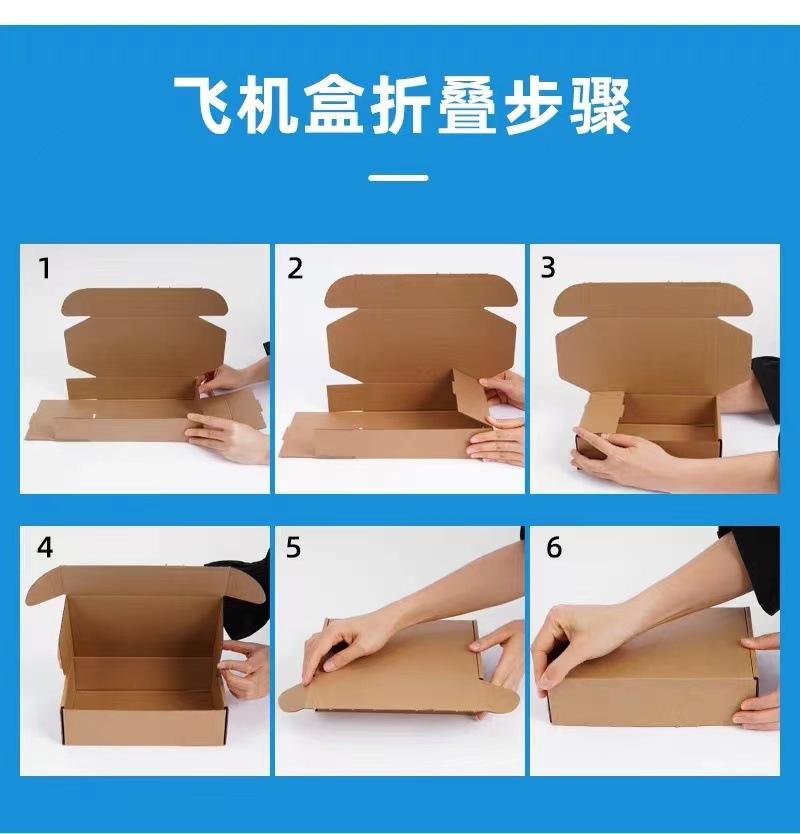 飞机盒折叠步骤

1

2

3

4

5

6