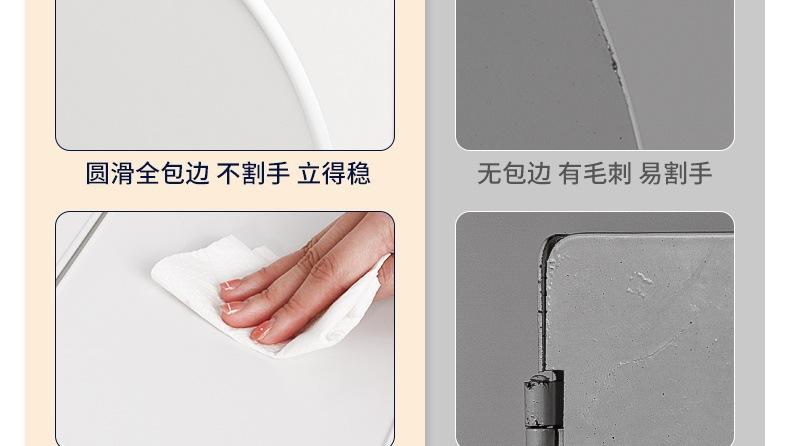 圆滑全包边 不割手 立得稳

无包边 有毛刺 易割手