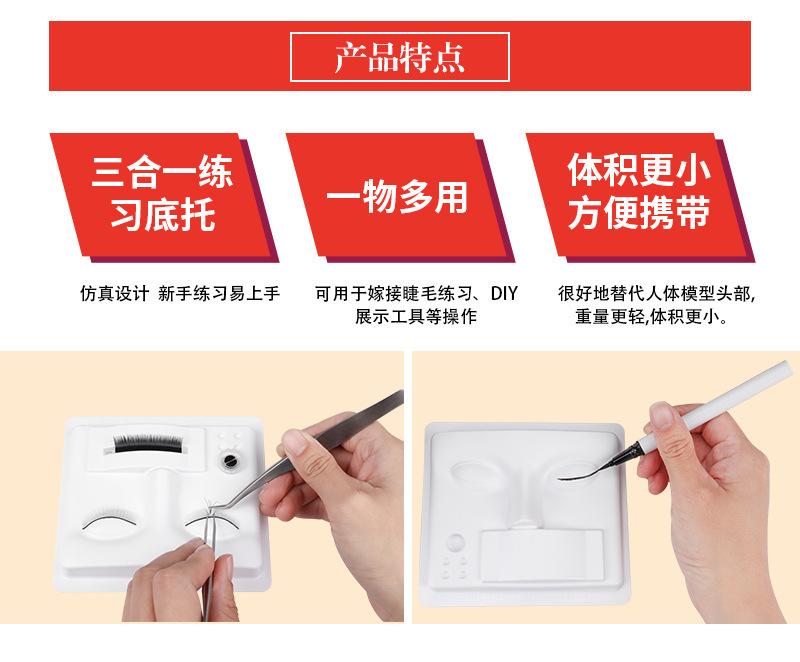 产品特点

三合一练习底托

仿真设计 新手练习易上手

一物多用

可用于嫁接睫毛练习、DIY展示工具等操作

体积更小方便携带

很好地替代人体模型头部,重量更轻,体积更小。