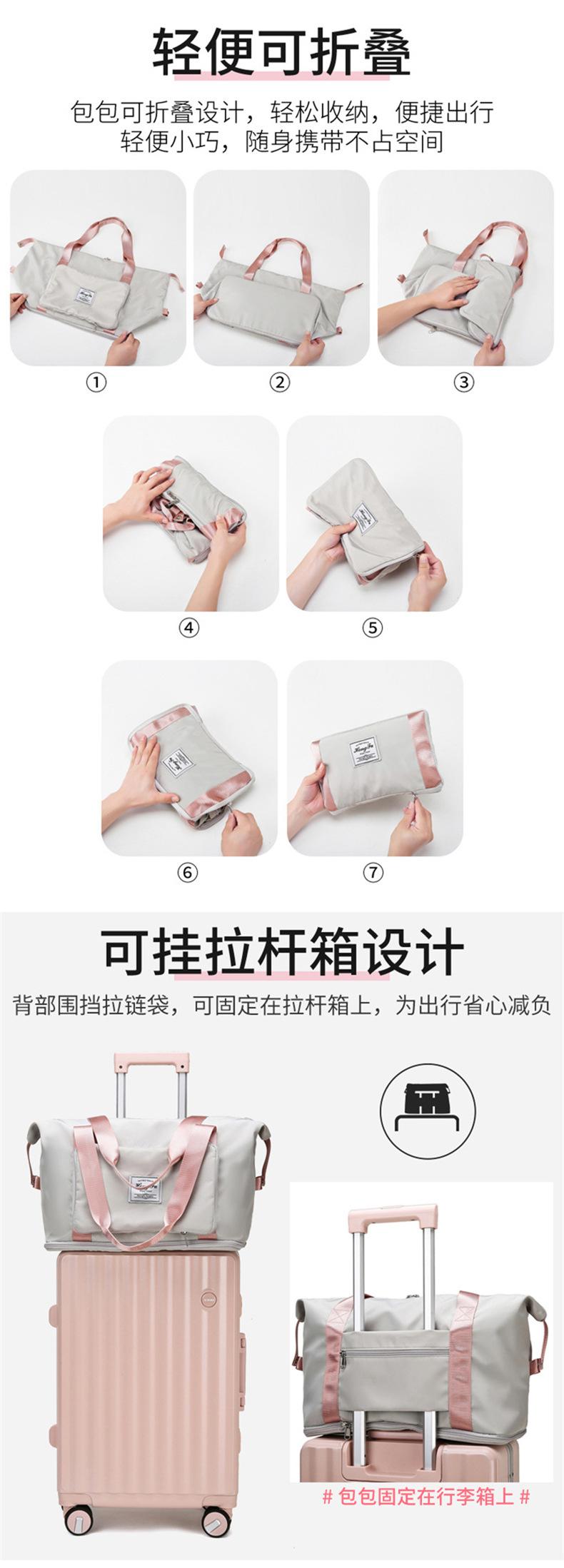 轻便可折叠

包包可折叠设计，轻松收纳，便捷出行
轻便小巧，随身携带不占空间

①
②
③
④
⑤
⑥
⑦

可挂拉杆箱设计

背部围挡拉链袋，可固定在拉杆箱上，为出行省心减负

# 包包固定在行李箱上 #