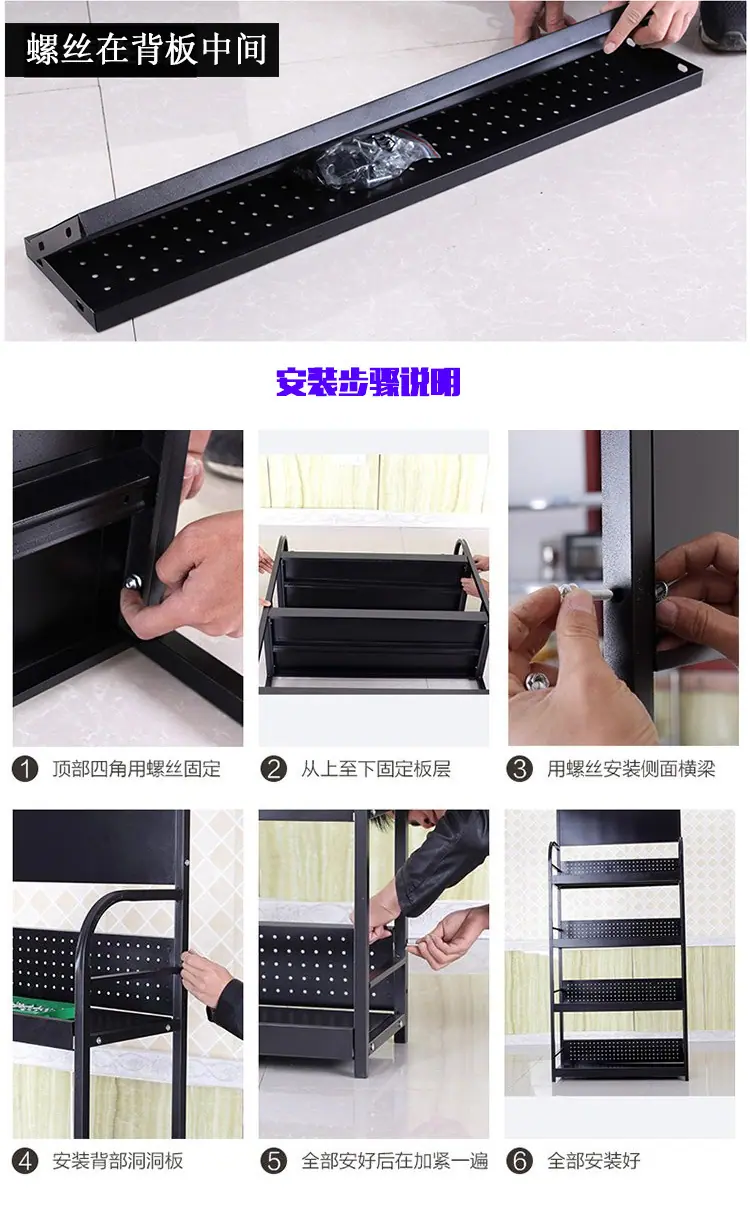 螺丝在背板中间

安装步骤说明

1 顶部四角用螺丝固定

2 从上至下固定板层

3 用螺丝安装侧面横梁

4 安装背部洞洞板

5 全部安好后在加紧一遍

6 全部安装好