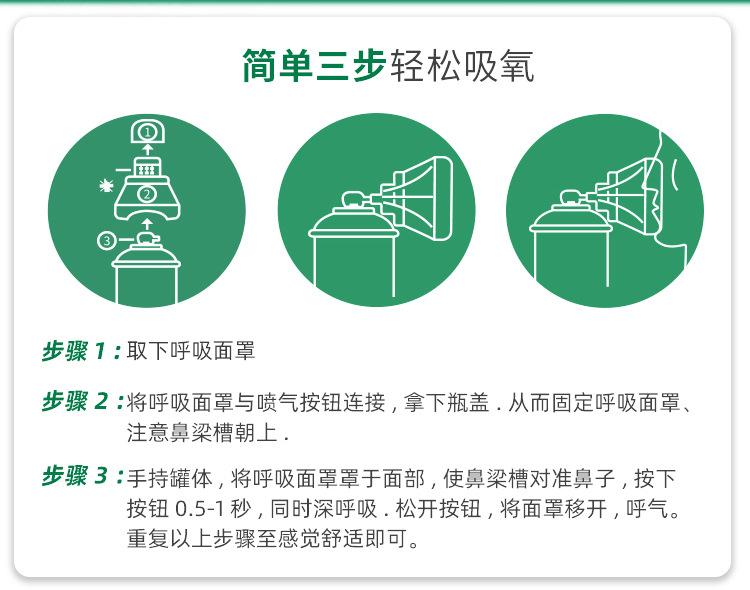 简单三步轻松吸氧

①

②

③

步骤 1：取下呼吸面罩

步骤 2：将呼吸面罩与喷气按钮连接，拿下瓶盖．从而固定呼吸面罩、注意鼻梁槽朝上．

步骤 3：手持罐体，将呼吸面罩罩于面部，使鼻梁槽对准鼻子，按下按钮 0.5-1 秒，同时深呼吸．松开按钮，将面罩移开，呼气。重复以上步骤至感觉舒适即可。