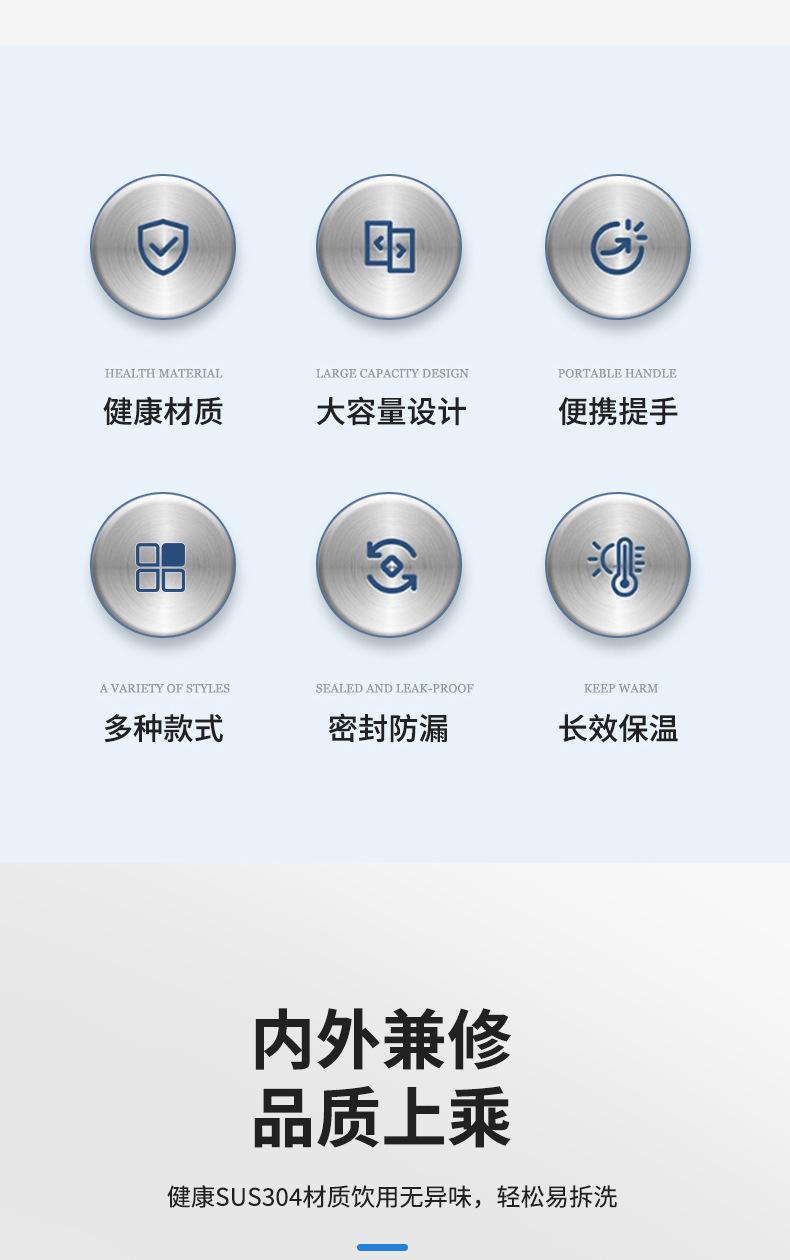 HEALTH MATERIAL
健康材质

LARGE CAPACITY DESIGN
大容量设计

PORTABLE HANDLE
便携提手

A VARIETY OF STYLES
多种款式

SEALED AND LEAK-PROOF
密封防漏

KEEP WARM
长效保温

内外兼修
品质上乘

健康SUS304材质饮用无异味，轻松易拆洗