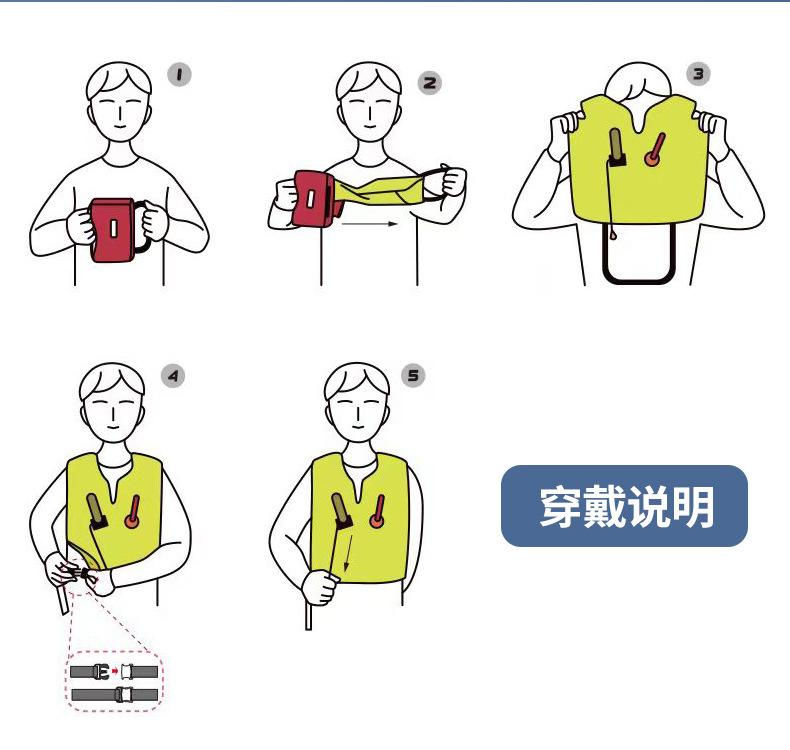 1

2

3

4

5

穿戴说明