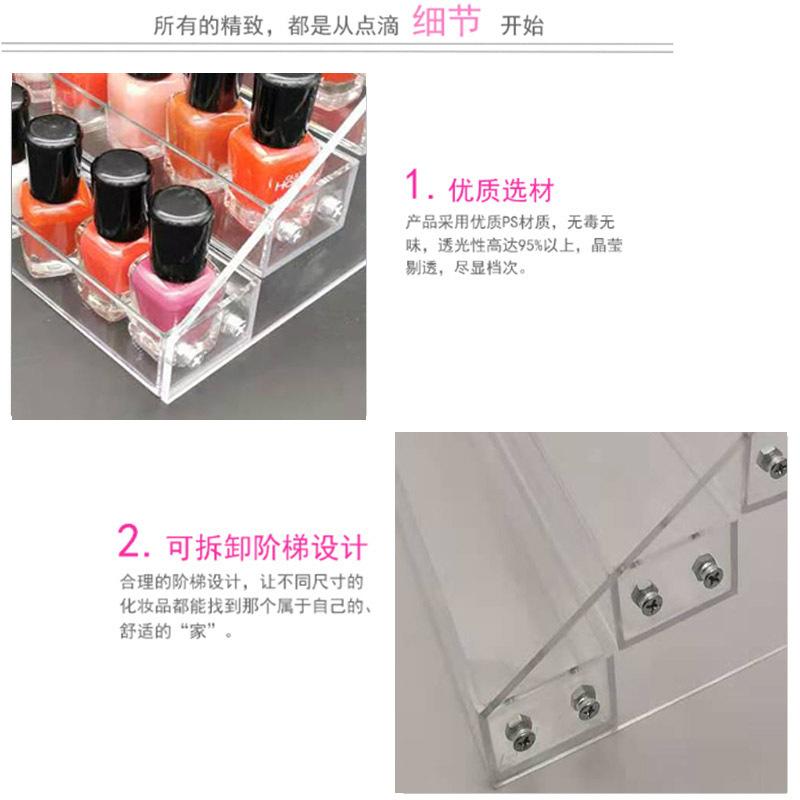 所有的精致，都是从点滴 细节 开始

1. 优质选材

产品采用优质PS材质，无毒无味，透光性高达95%以上，晶莹剔透，尽显档次。

2. 可拆卸阶梯设计

合理的阶梯设计，让不同尺寸的化妆品都能找到那个属于自己的、舒适的“家”。