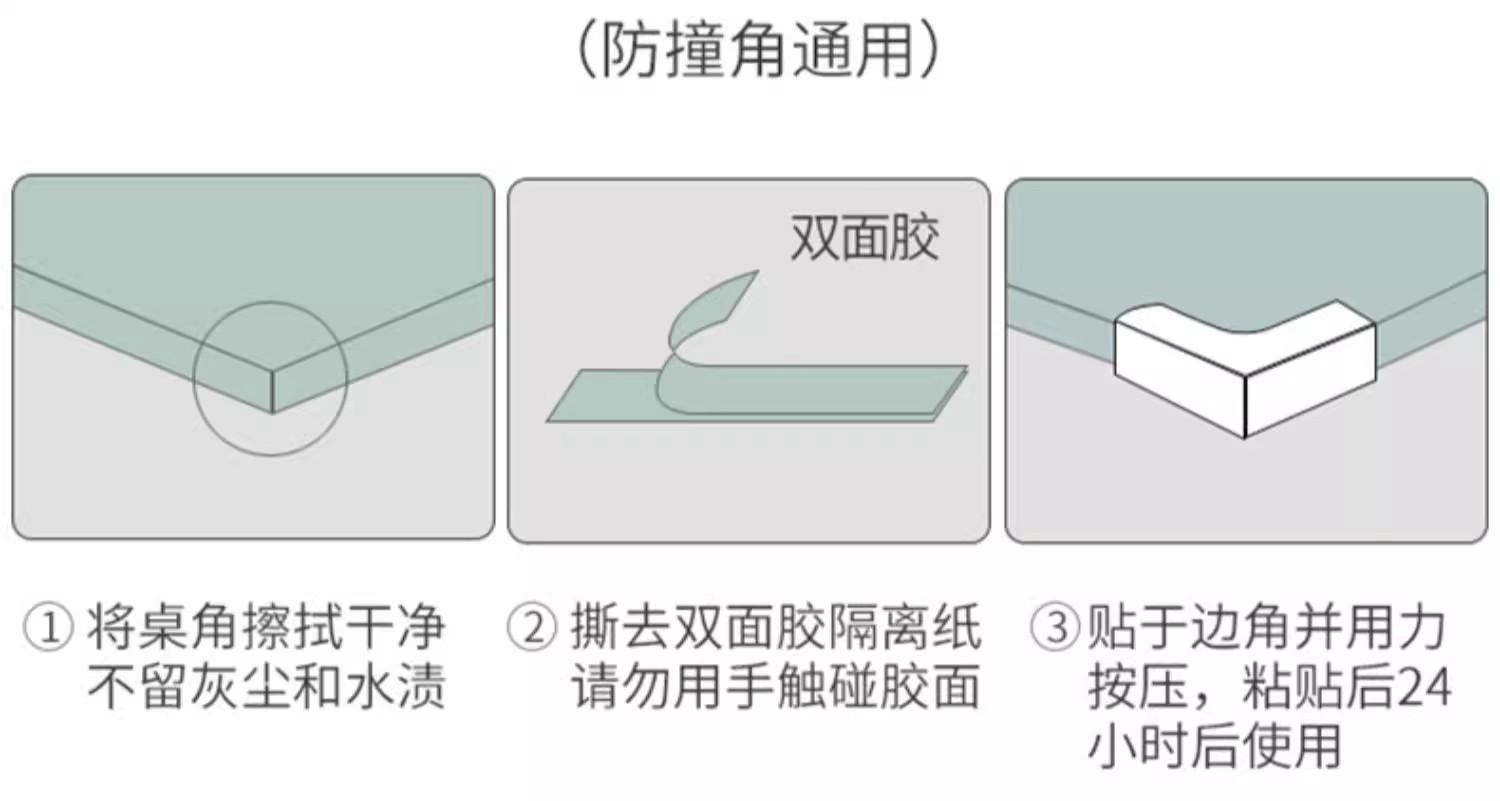 （防撞角通用）

双面胶

① 将桌角擦拭干净不留灰尘和水渍

② 撕去双面胶隔离纸请勿用手触碰胶面

③ 贴于边角并用力按压，粘贴后24小时后使用