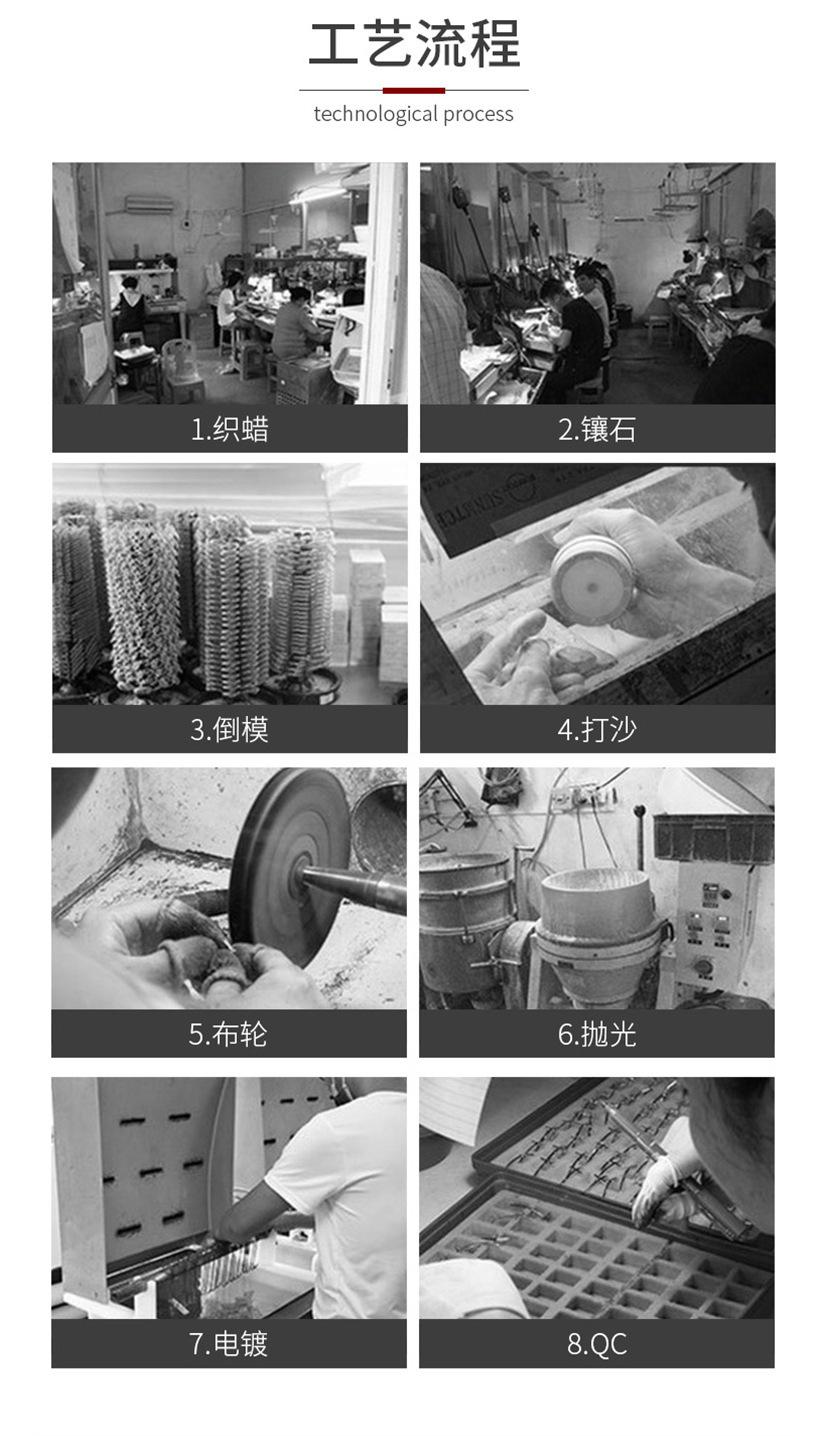 工艺流程

technological process

1.织蜡

2.镶石

3.倒模

4.打沙

5.布轮

6.抛光

7.电镀

8.QC