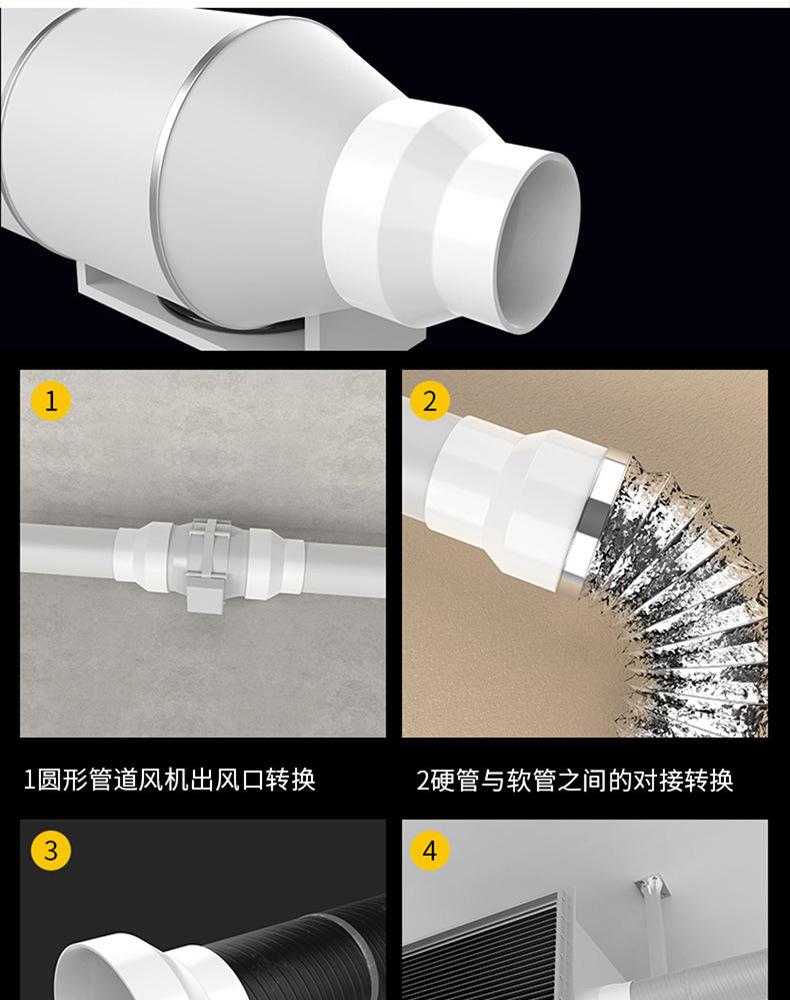 1

2

1圆形管道风机出风口转换

2硬管与软管之间的对接转换

3

4