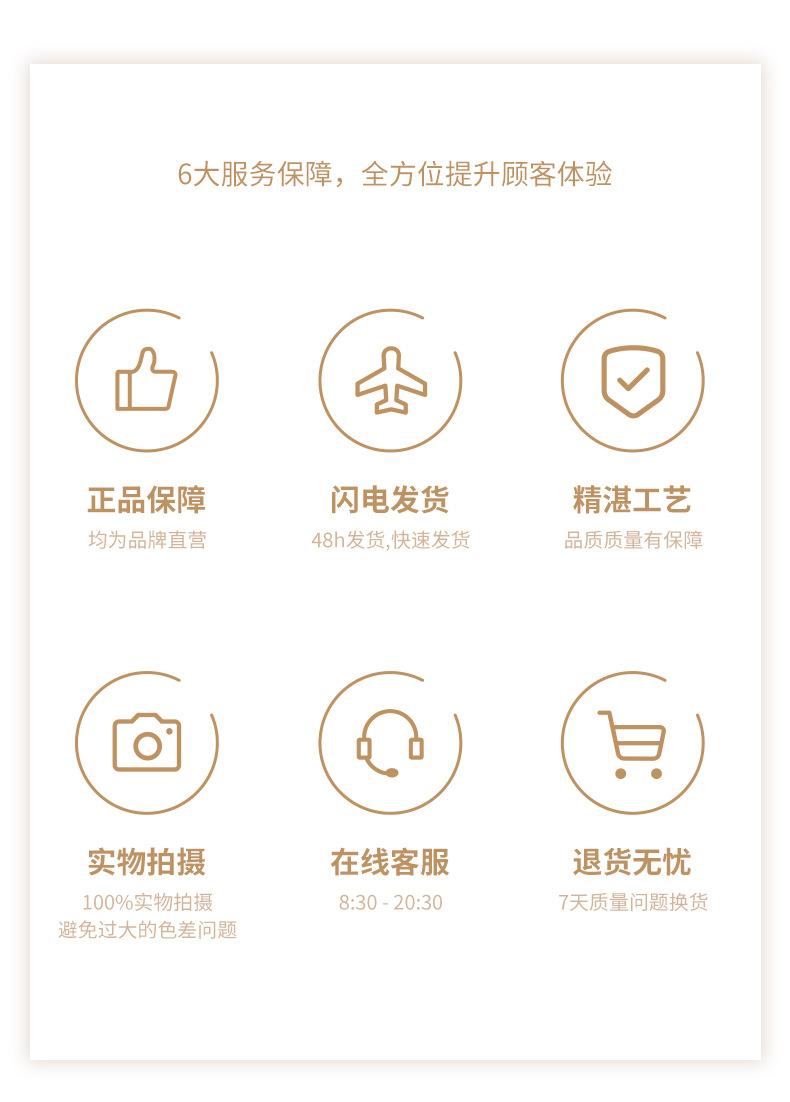 6大服务保障，全方位提升顾客体验

正品保障
均为品牌直营

闪电发货
48h发货,快速发货

精湛工艺
品质质量有保障

实物拍摄
100%实物拍摄
避免过大的色差问题

在线客服
8:30 - 20:30

退货无忧
7天质量问题换货