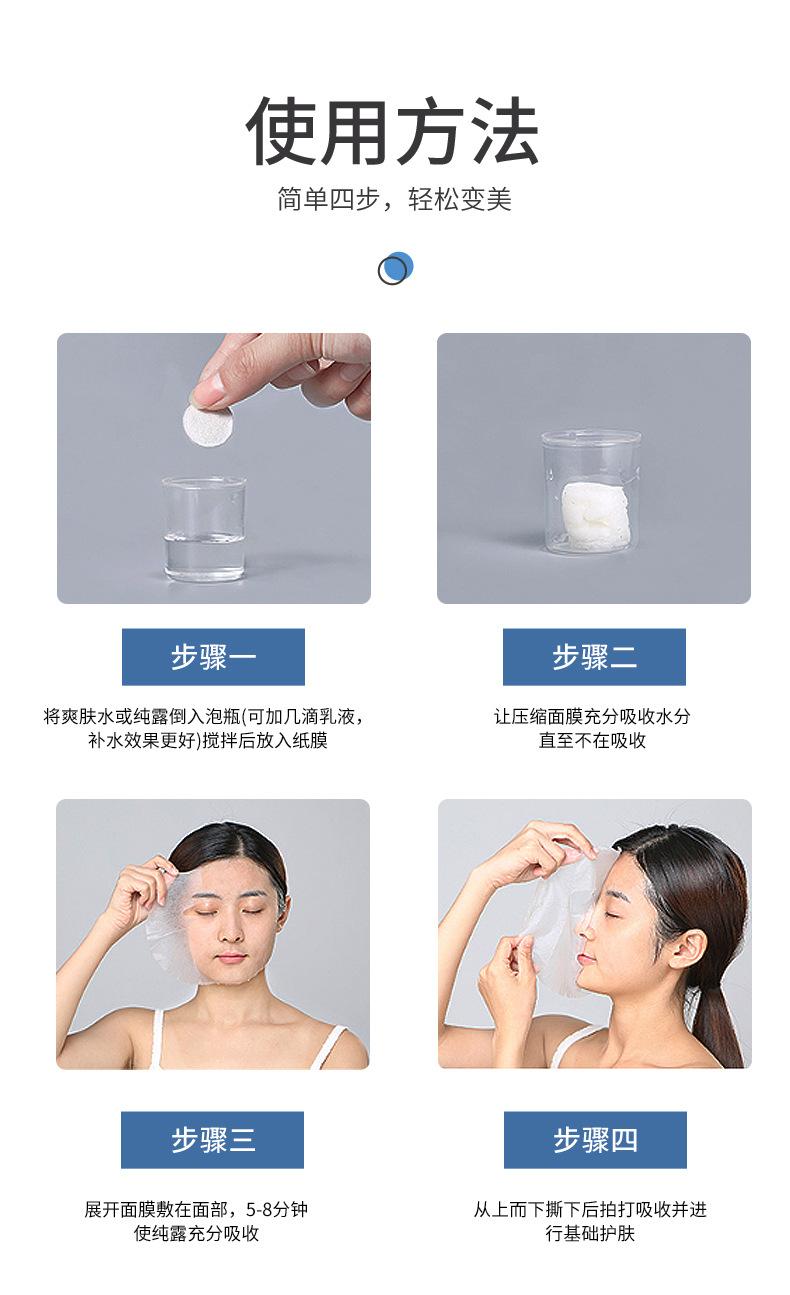 使用方法

简单四步，轻松变美

步骤一

将爽肤水或纯露倒入泡瓶(可加几滴乳液，补水效果更好)搅拌后放入纸膜

步骤二

让压缩面膜充分吸收水分直至不在吸收

步骤三

展开面膜敷在面部，5-8分钟使纯露充分吸收

步骤四

从上而下撕下后拍打吸收并进行基础护肤