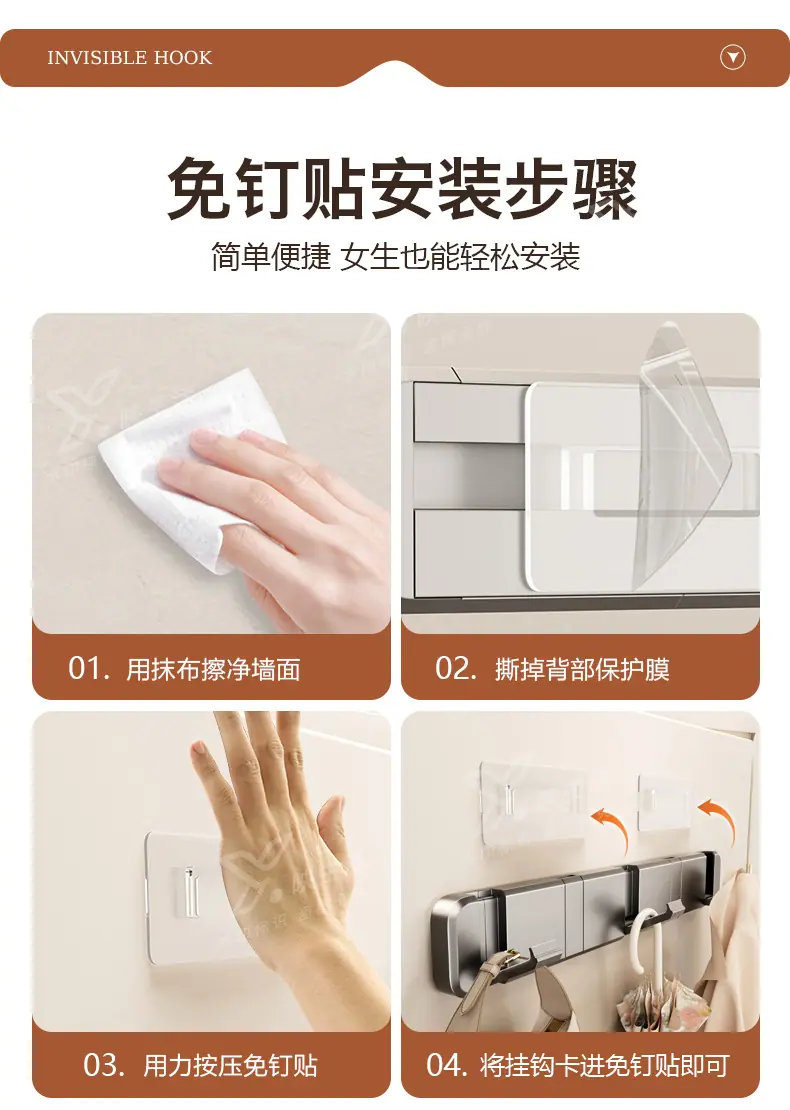 INVISIBLE HOOK

免钉贴安装步骤

简单便捷 女生也能轻松安装

01. 用抹布擦净墙面

02. 撕掉背部保护膜

03. 用力按压免钉贴

04. 将挂钩卡进免钉贴即可