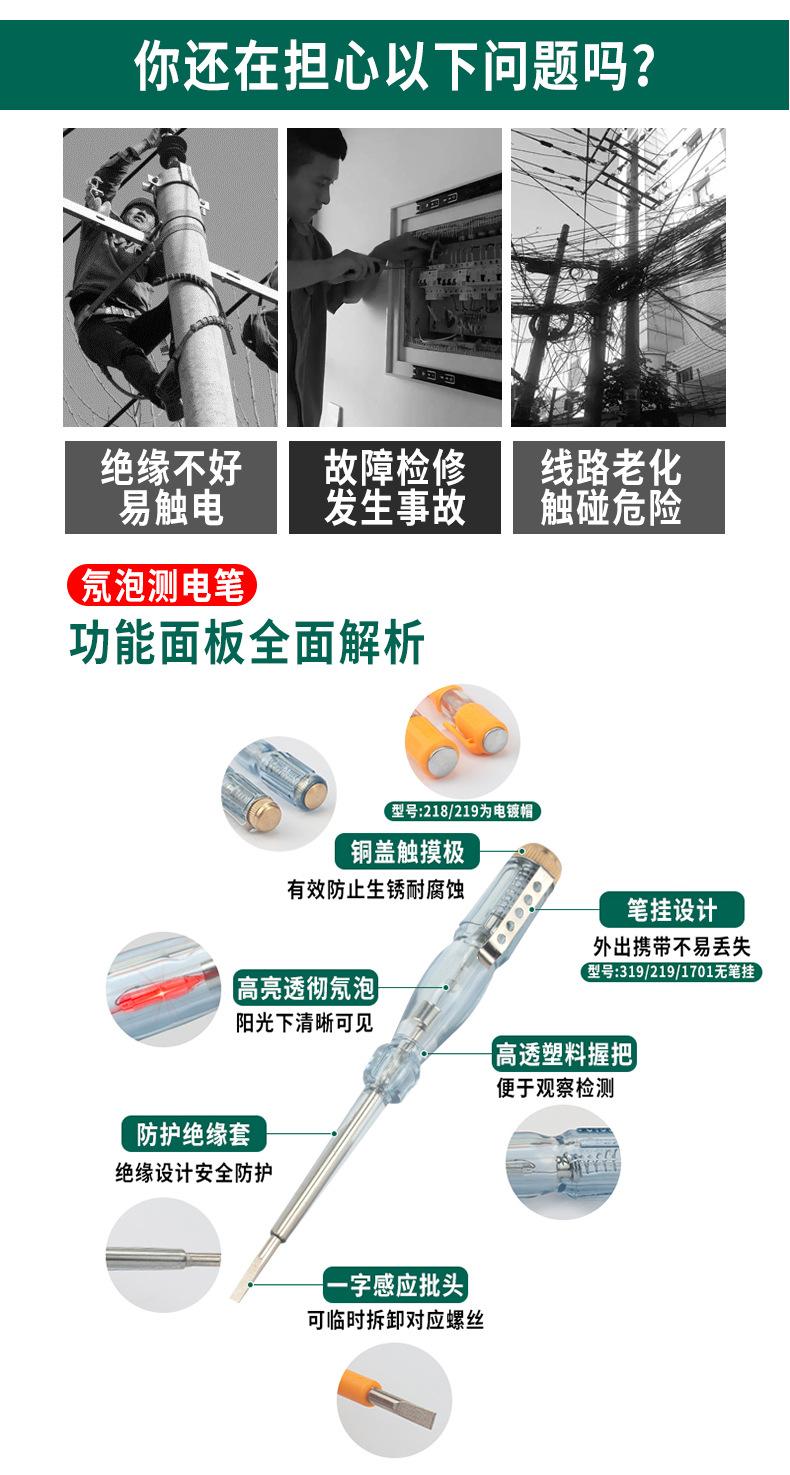 你还在担心以下问题吗？

绝缘不好
易触电

故障检修
发生事故

线路老化
触碰危险

氖泡测电笔

功能面板全面解析

型号:218/219为电镀帽

铜盖触摸极
有效防止生锈耐腐蚀

笔挂设计
外出携带不易丢失
型号:319/219/1701无笔挂

高亮透彻氖泡
阳光下清晰可见

高透塑料握把
便于观察检测

防护绝缘套
绝缘设计安全防护

一字感应批头
可临时拆卸对应螺丝