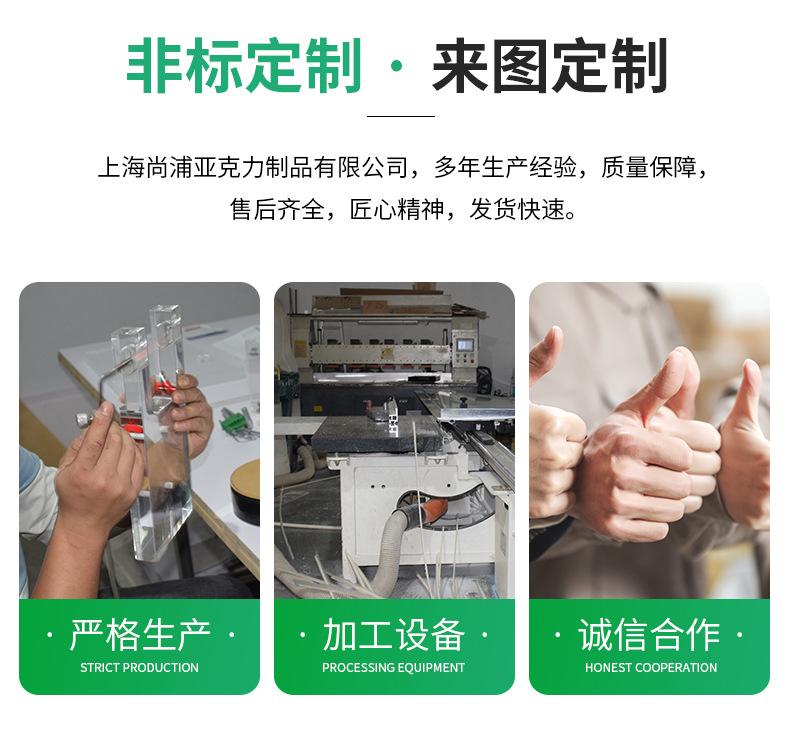 非标定制 · 来图定制

上海尚浦亚克力制品有限公司，多年生产经验，质量保障，售后齐全，匠心精神，发货快速。

· 严格生产 ·
STRICT PRODUCTION

· 加工设备 ·
PROCESSING EQUIPMENT

· 诚信合作 ·
HONEST COOPERATION