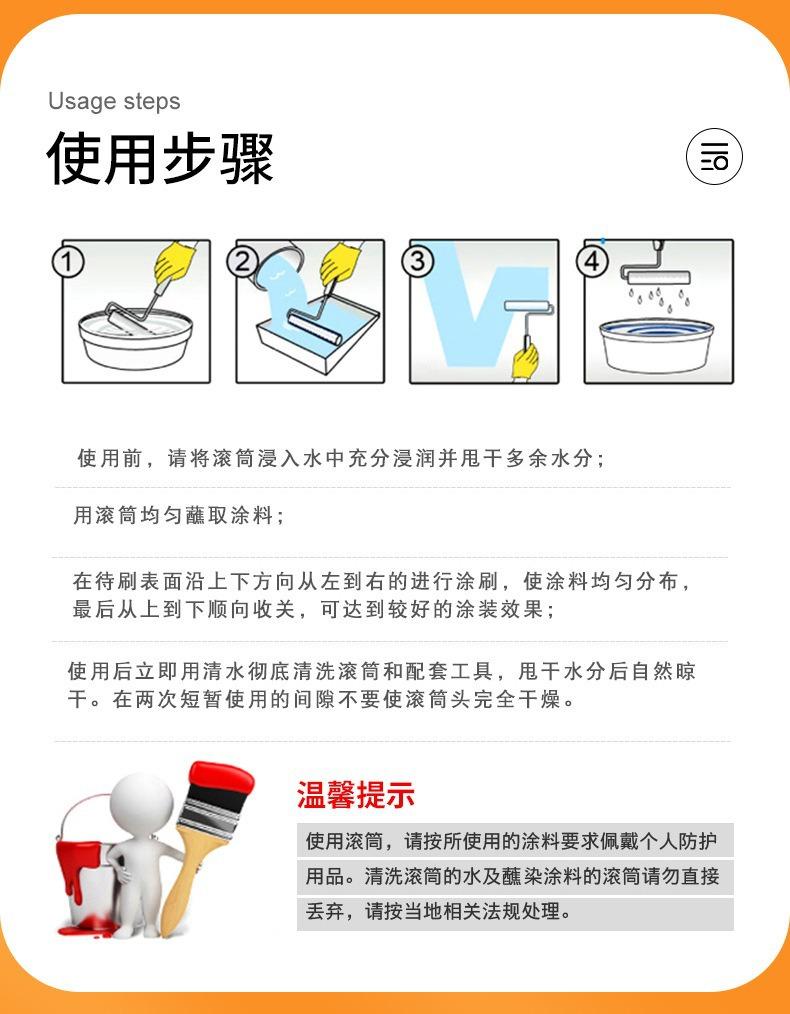 Usage steps
使用步骤

①
②
③
④

使用前，请将滚筒浸入水中充分浸润并甩干多余水分；

用滚筒均匀蘸取涂料；

在待刷表面沿上下方向从左到右的进行涂刷，使涂料均匀分布，最后从上到下顺向收关，可达到较好的涂装效果；

使用后立即用清水彻底清洗滚筒和配套工具，甩干水分后自然晾干。在两次短暂使用的间隙不要使滚筒头完全干燥。

温馨提示

使用滚筒，请按所使用的涂料要求佩戴个人防护用品。清洗滚筒的水及蘸染涂料的滚筒请勿直接丢弃，请按当地相关法规处理。