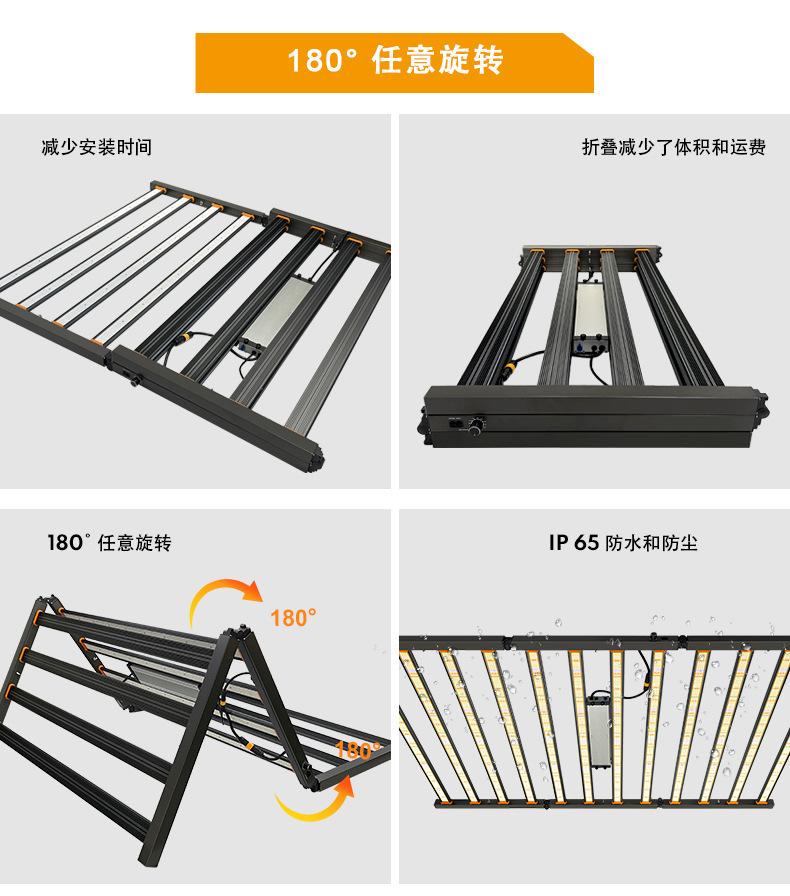 180° 任意旋转

减少安装时间

折叠减少了体积和运费

180° 任意旋转

180°

180°

IP 65 防水和防尘