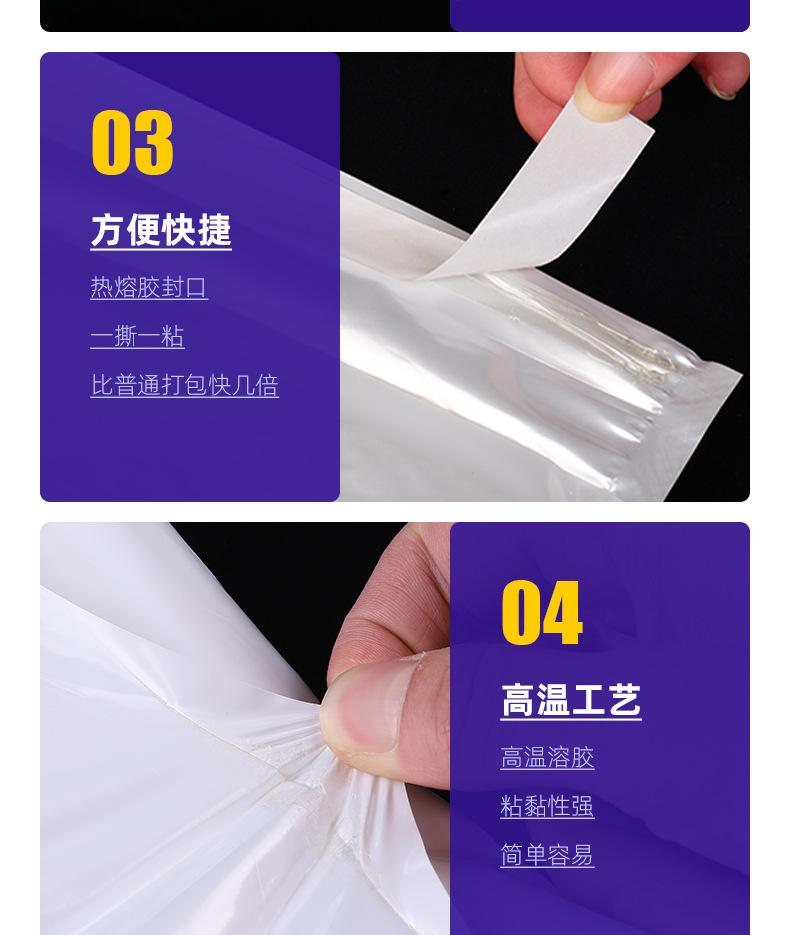 03

方便快捷

热熔胶封口

一撕一粘

比普通打包快几倍

04

高温工艺

高温溶胶

粘黏性强

简单容易