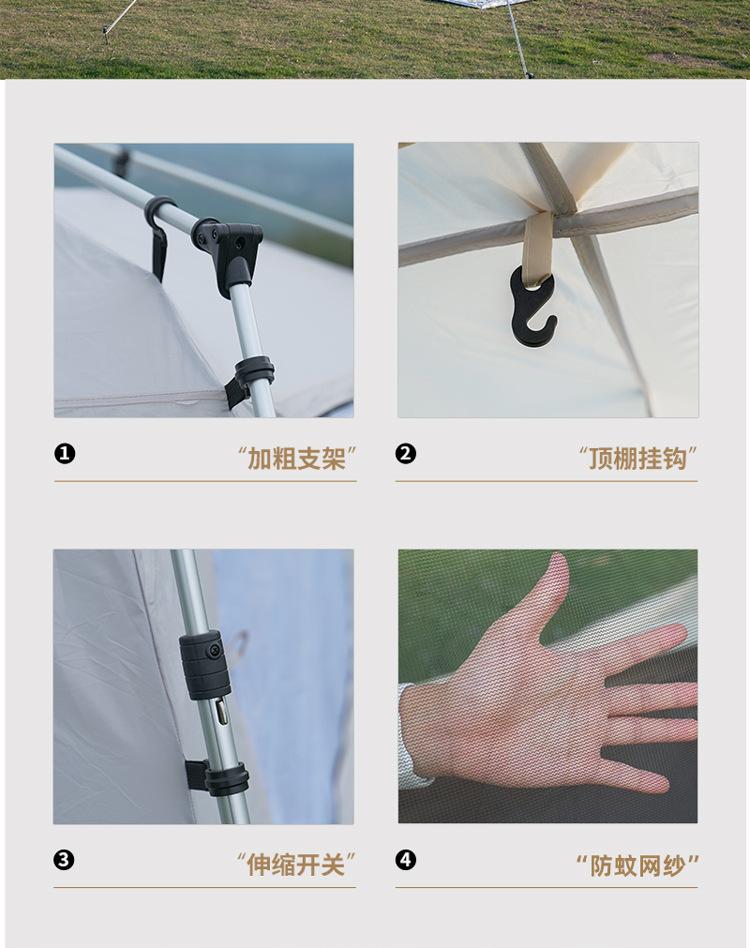 ❶ “加粗支架”

❷ “顶棚挂钩”

❸ “伸缩开关”

❹ “防蚊网纱”