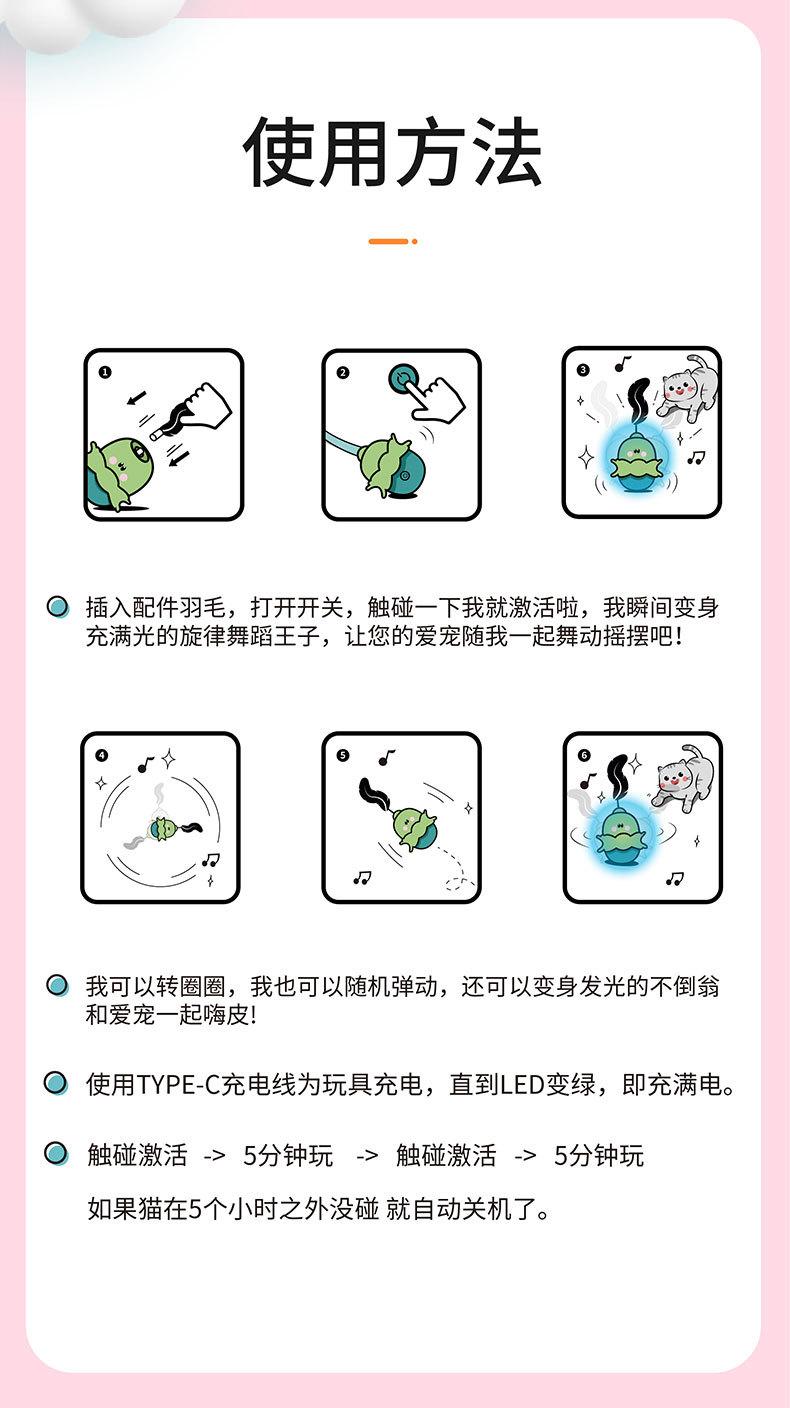 使用方法

1

2

3

插入配件羽毛，打开开关，触碰一下我就激活啦，我瞬间变身充满光的旋律舞蹈王子，让您的爱宠随我一起舞动摇摆吧！

4

5

6

我可以转圈圈，我也可以随机弹动，还可以变身发光的不倒翁和爱宠一起嗨皮!

使用TYPE-C充电线为玩具充电，直到LED变绿，即充满电。

触碰激活 -> 5分钟玩 -> 触碰激活 -> 5分钟玩

如果猫在5个小时之外没碰 就自动关机了。