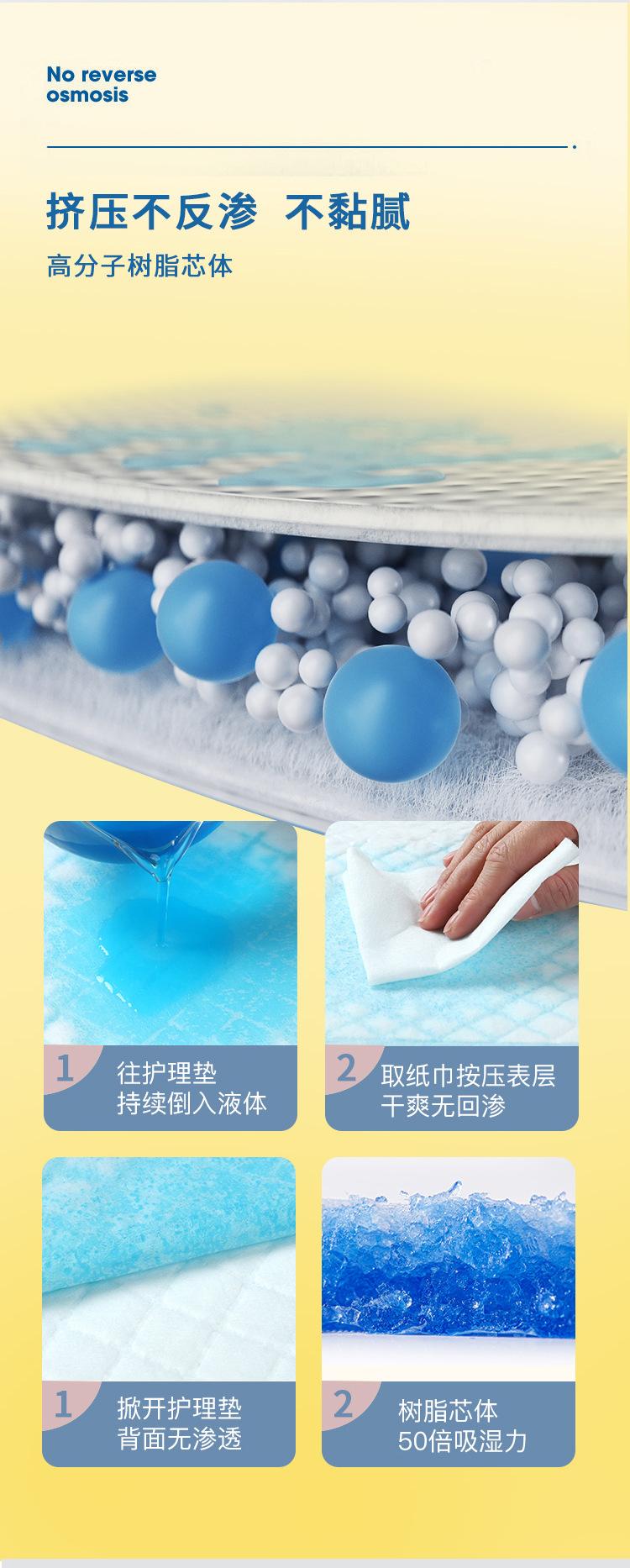 No reverse osmosis

挤压不反渗 不黏腻

高分子树脂芯体

1 往护理垫 持续倒入液体

2 取纸巾按压表层 干爽无回渗

1 掀开护理垫 背面无渗透

2 树脂芯体 50倍吸湿力