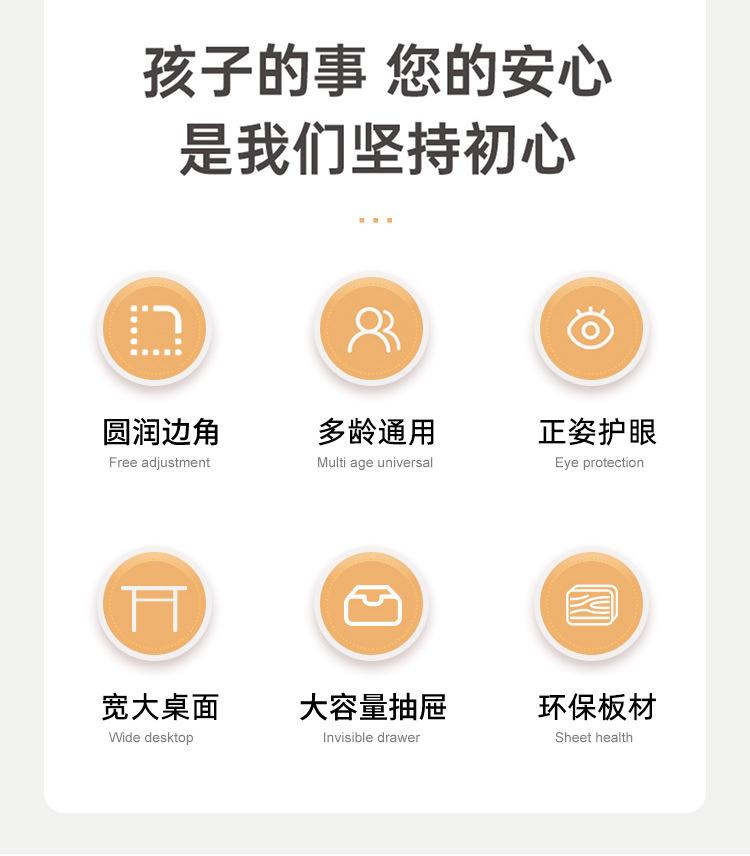 孩子的事 您的安心
是我们坚持初心

圆润边角
Free adjustment

多龄通用
Multi age universal

正姿护眼
Eye protection

宽大桌面
Wide desktop

大容量抽屉
Invisible drawer

环保板材
Sheet health