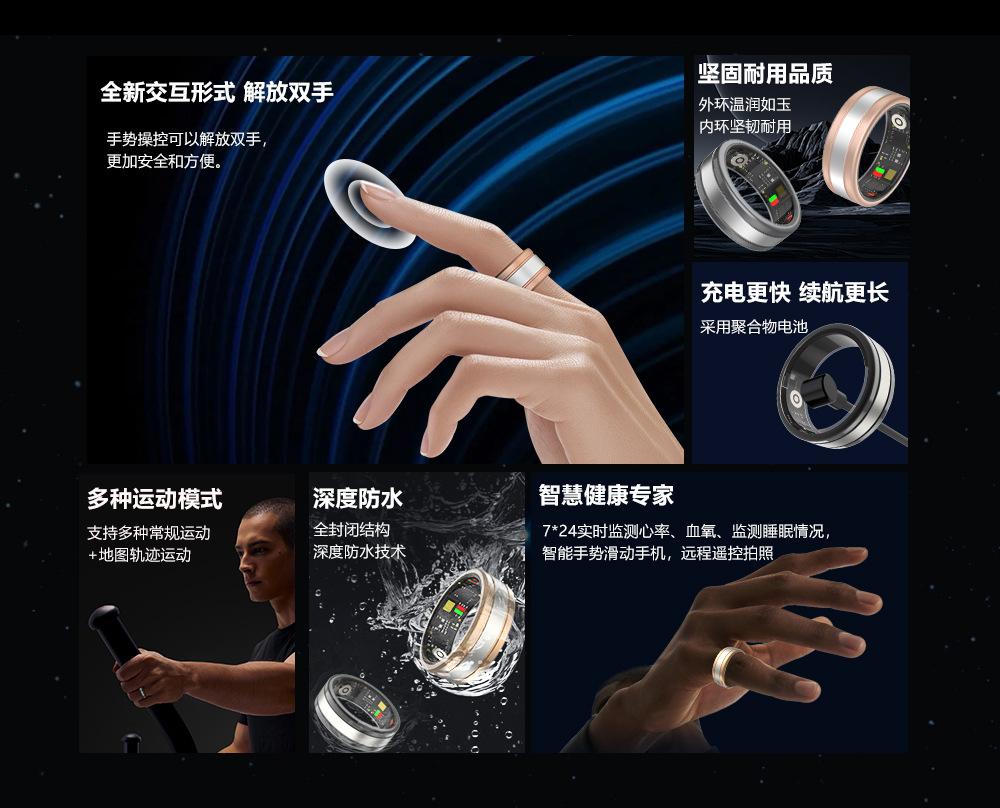 全新交互形式 解放双手

手势操控可以解放双手，更加安全和方便。

坚固耐用品质

外环温润如玉
内环坚韧耐用

充电更快 续航更长

采用聚合物电池

多种运动模式

支持多种常规运动
+地图轨迹运动

深度防水

全封闭结构
深度防水技术

智慧健康专家

7*24实时监测心率、血氧、监测睡眠情况，智能手势滑动手机，远程遥控拍照