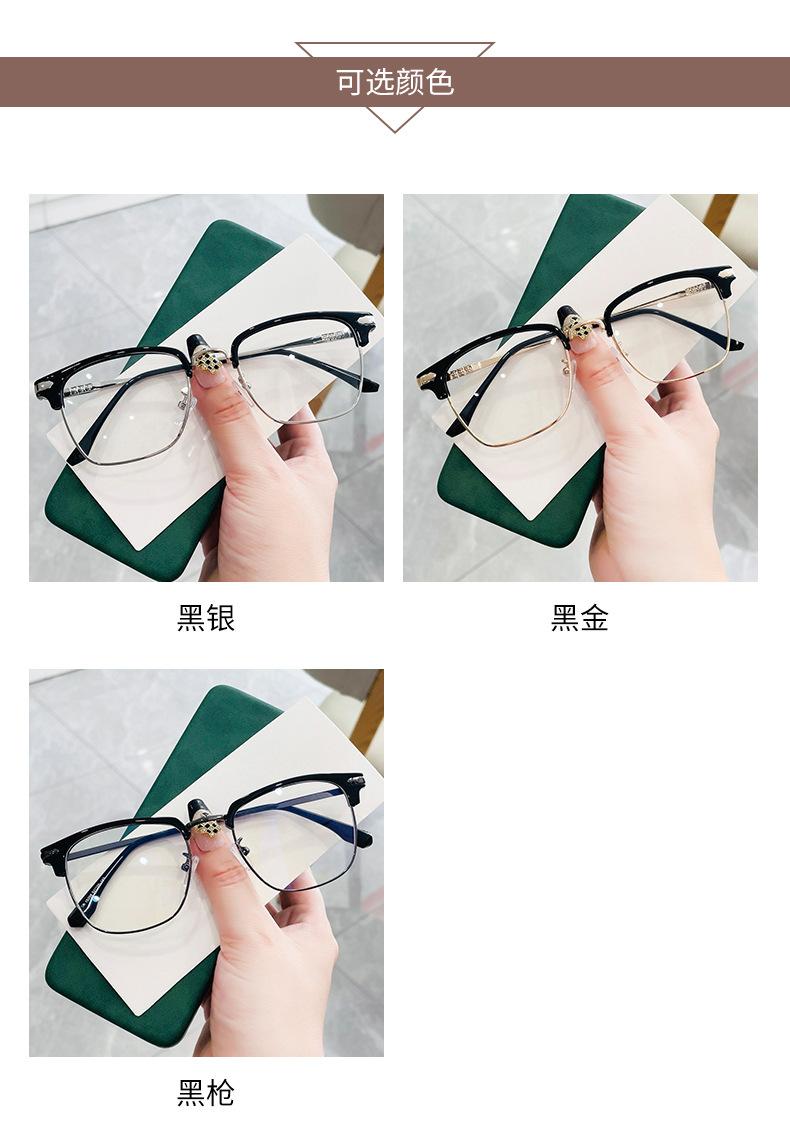 可选颜色

黑银

黑金

黑枪