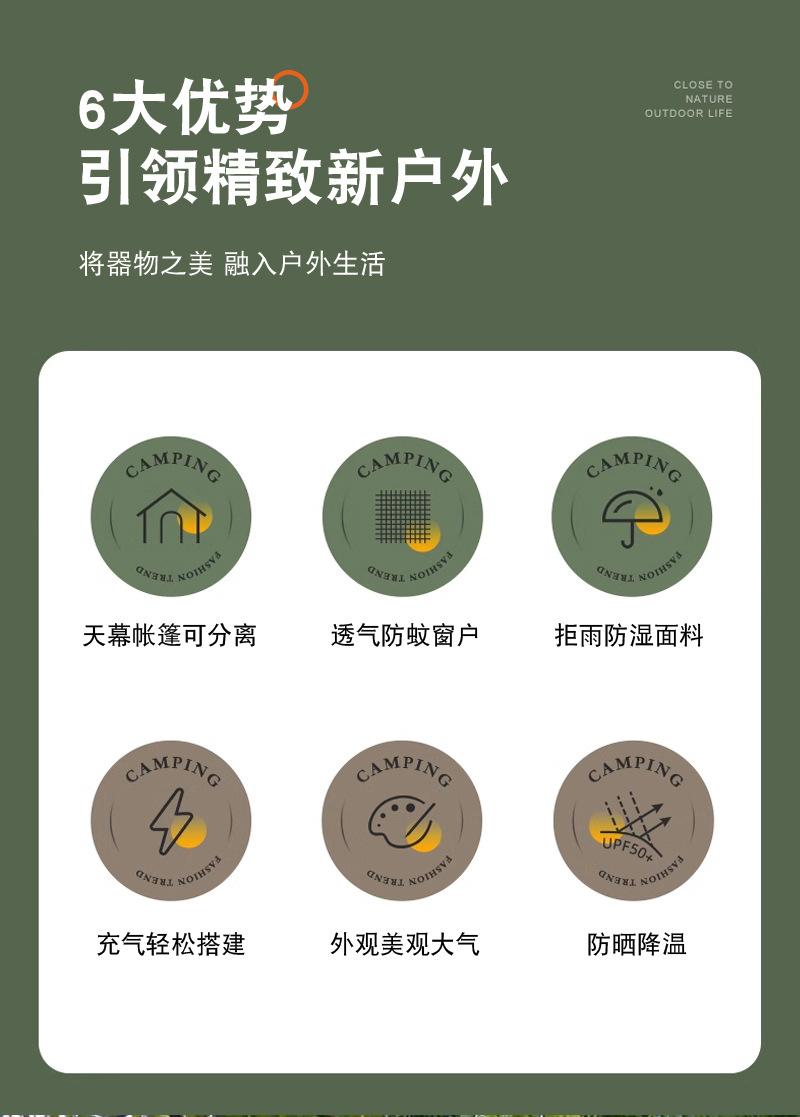 6大优势
引领精致新户外

CLOSE TO
NATURE
OUTDOOR LIFE

将器物之美 融入户外生活

CAMPING
FASHION TREND
天幕帐篷可分离

CAMPING
FASHION TREND
透气防蚊窗户

CAMPING
FASHION TREND
拒雨防湿面料

CAMPING
FASHION TREND
充气轻松搭建

CAMPING
FASHION TREND
外观美观大气

CAMPING
UPF50+
FASHION TREND
防晒降温