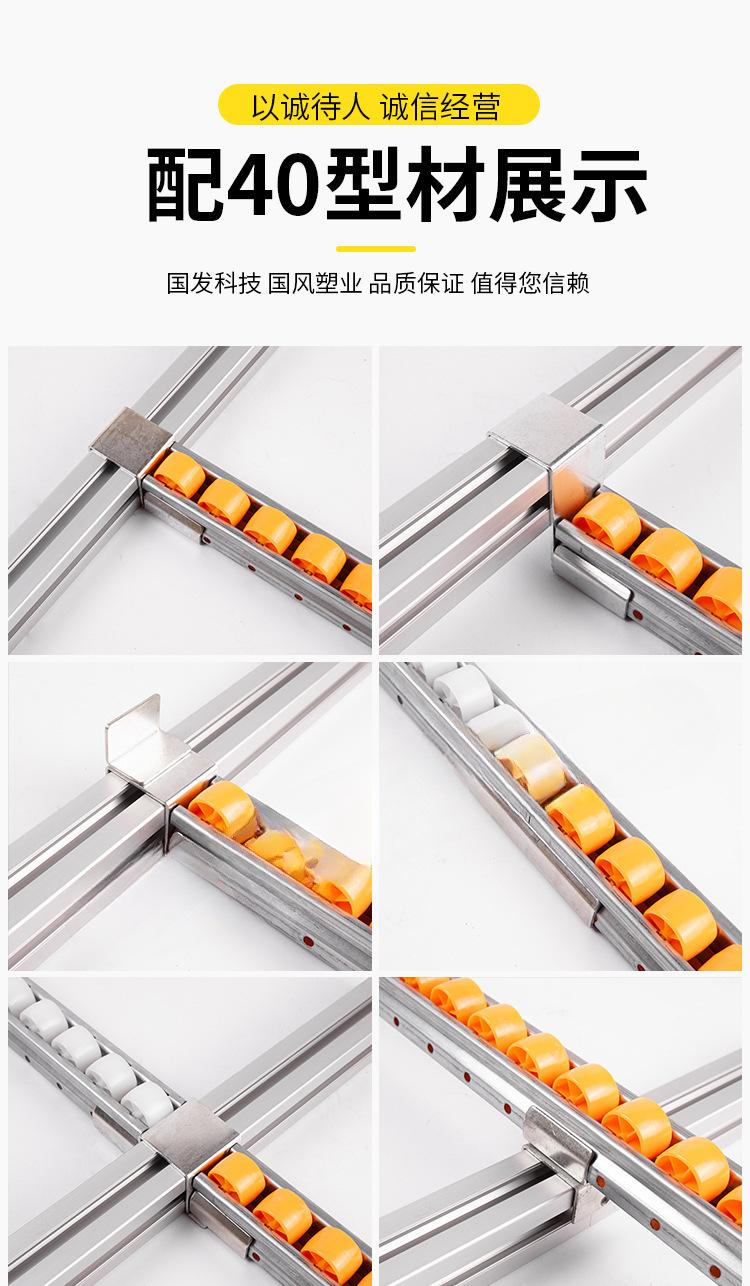 以诚待人 诚信经营

配40型材展示

国发科技 国风塑业 品质保证 值得您信赖