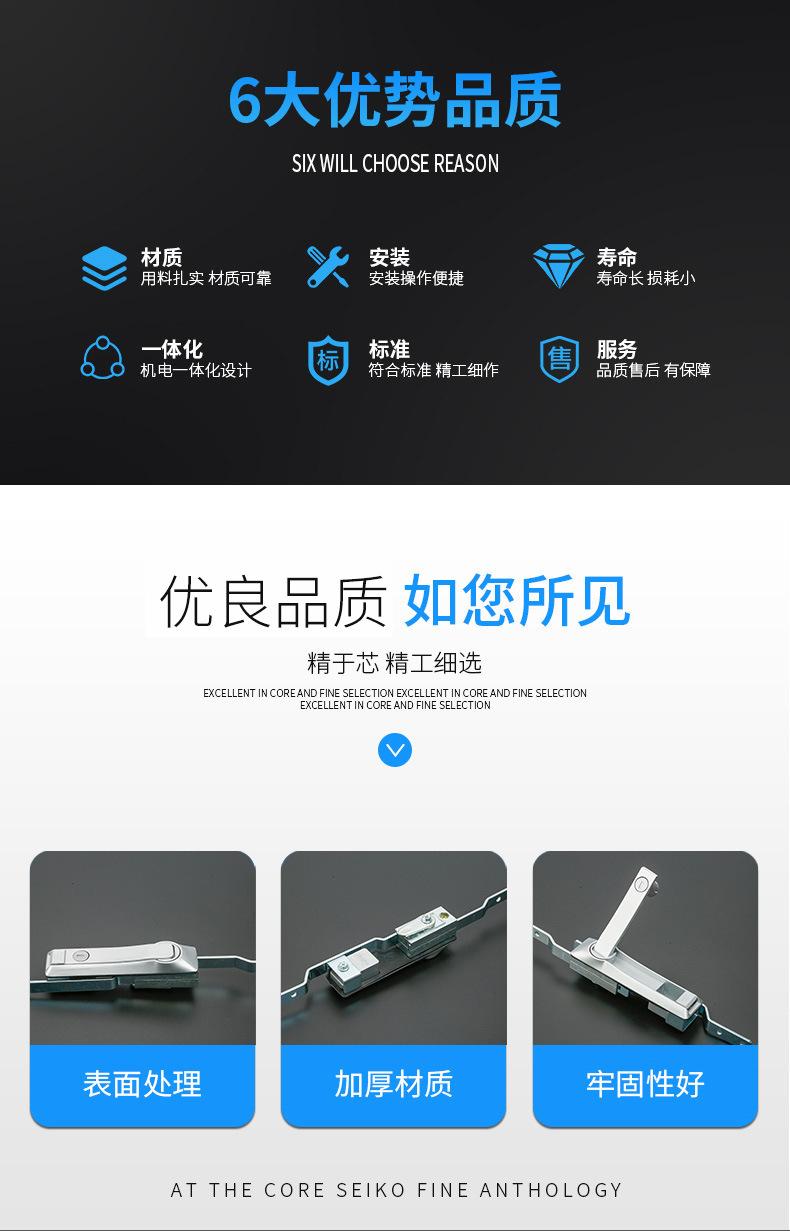 6大优势品质

SIX WILL CHOOSE REASON

材质
用料扎实 材质可靠

安装
安装操作便捷

寿命
寿命长 损耗小

一体化
机电一体化设计

标
标准
符合标准 精工细作

售
服务
品质售后 有保障

优良品质 如您所见

精于芯 精工细选

EXCELLENT IN CORE AND FINE SELECTION EXCELLENT IN CORE AND FINE SELECTION EXCELLENT IN CORE AND FINE SELECTION

表面处理

加厚材质

牢固性好

AT THE CORE SEIKO FINE ANTHOLOGY