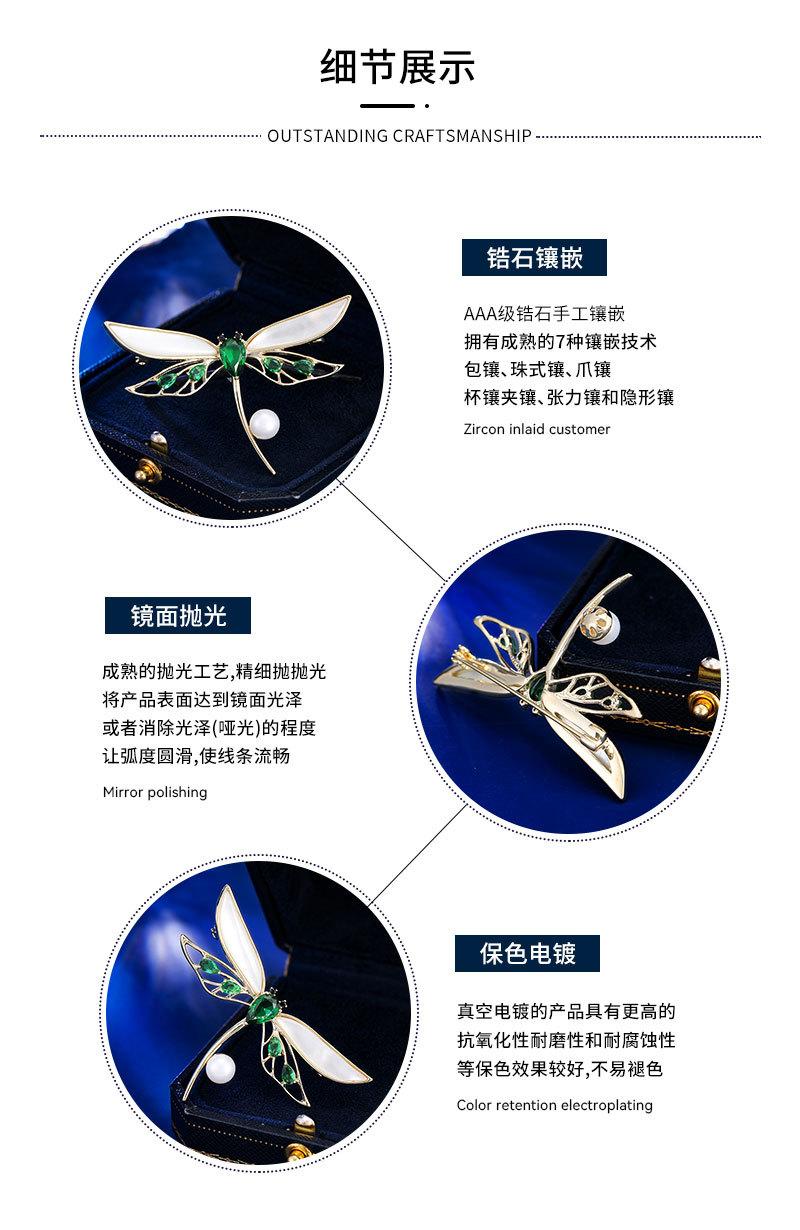 细节展示

OUTSTANDING CRAFTSMANSHIP

锆石镶嵌

AAA级锆石手工镶嵌
拥有成熟的7种镶嵌技术
包镶、珠式镶、爪镶
杯镶夹镶、张力镶和隐形镶

Zircon inlaid customer

镜面抛光

成熟的抛光工艺,精细抛抛光
将产品表面达到镜面光泽
或者消除光泽(哑光)的程度
让弧度圆滑,使线条流畅

Mirror polishing

保色电镀

真空电镀的产品具有更高的
抗氧化性耐磨性和耐腐蚀性
等保色效果较好,不易褪色

Color retention electroplating