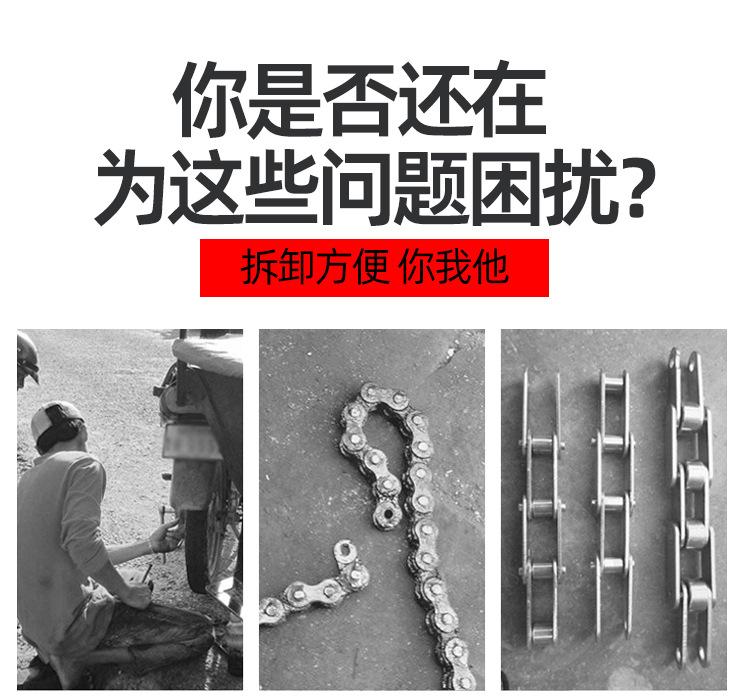 你是否还在
为这些问题困扰?

拆卸方便 你我他