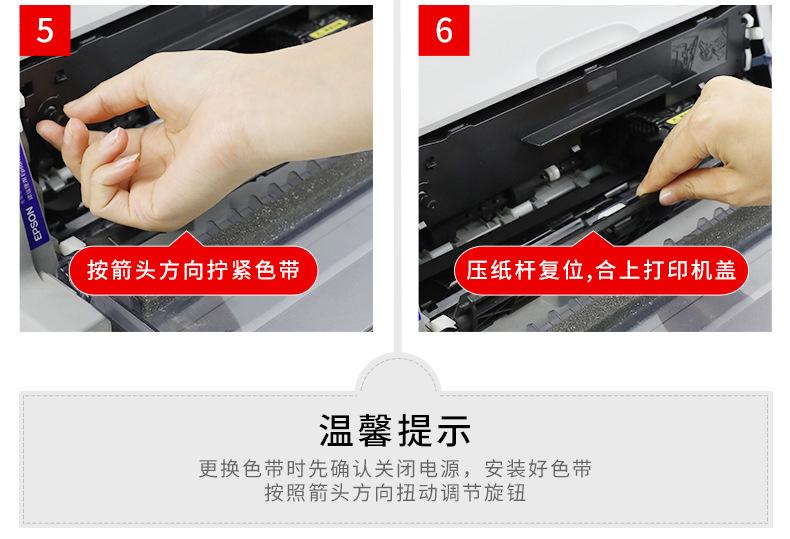 5

EPSON

按箭头方向拧紧色带

6

压纸杆复位,合上打印机盖

温馨提示

更换色带时先确认关闭电源，安装好色带
按照箭头方向扭动调节旋钮