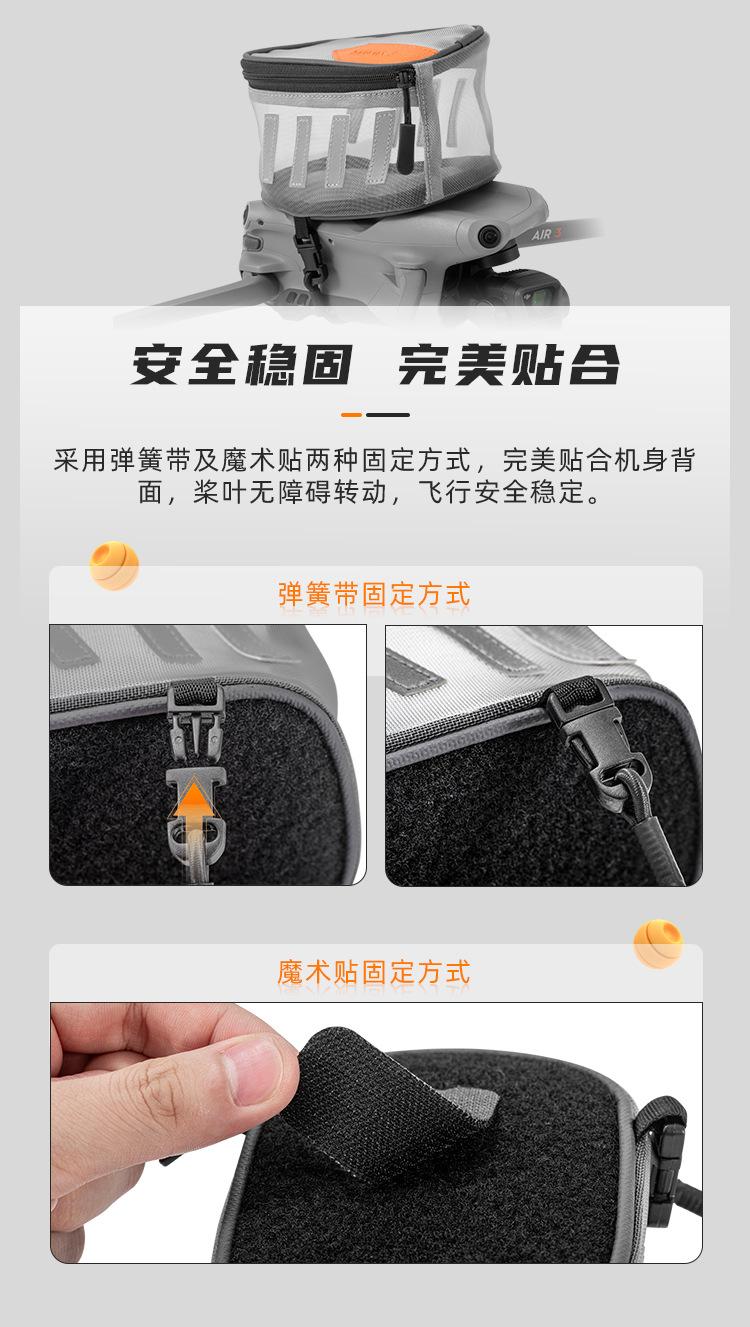 AIR 3

安全稳固 完美贴合

采用弹簧带及魔术贴两种固定方式，完美贴合机身背面，桨叶无障碍转动，飞行安全稳定。

弹簧带固定方式

魔术贴固定方式