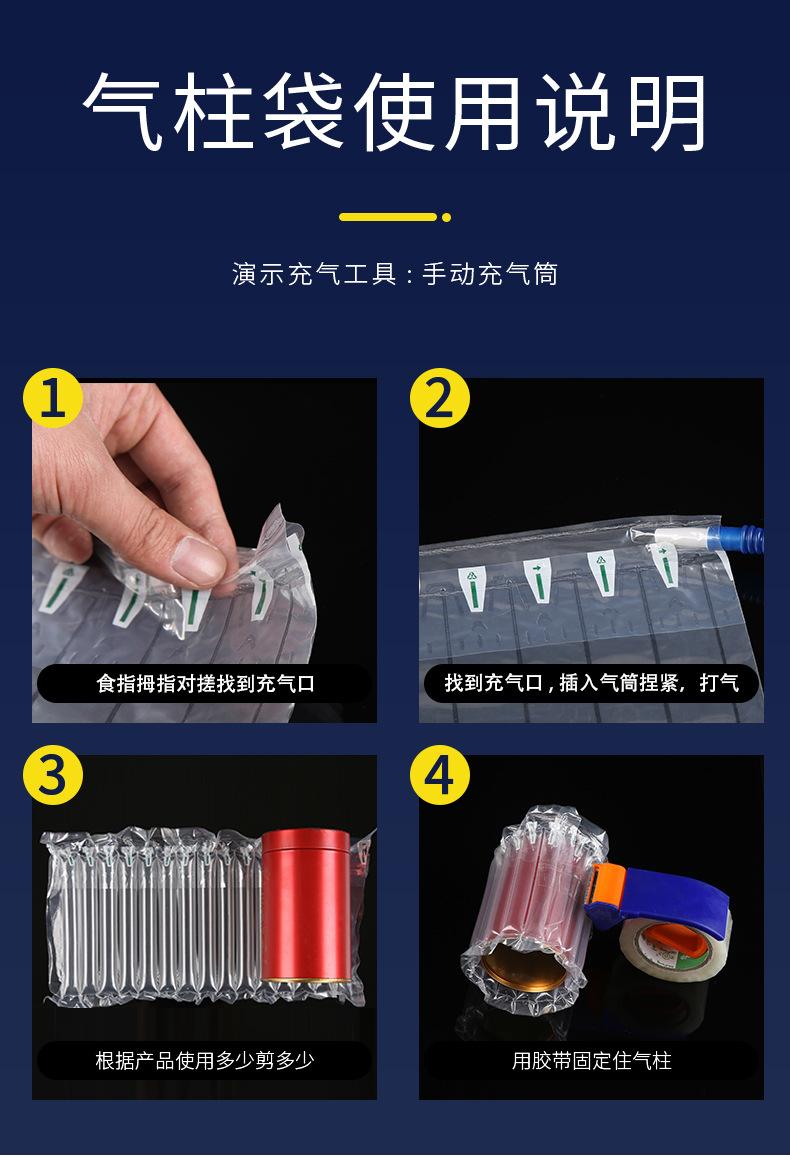 气柱袋使用说明

演示充气工具：手动充气筒

1

食指拇指对搓找到充气口

2

找到充气口，插入气筒捏紧，打气

3

根据产品使用多少剪多少

4

用胶带固定住气柱