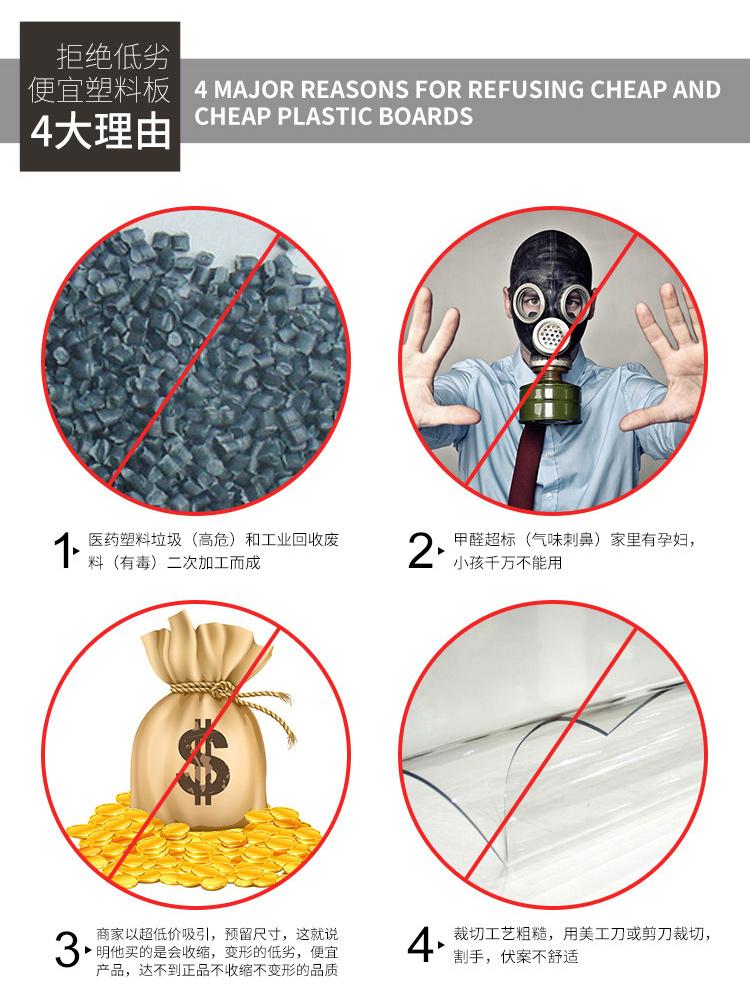 拒绝低劣
便宜塑料板
4大理由

4 MAJOR REASONS FOR REFUSING CHEAP AND CHEAP PLASTIC BOARDS

1 医药塑料垃圾（高危）和工业回收废料（有毒）二次加工而成

2 甲醛超标（气味刺鼻）家里有孕妇，小孩千万不能用

$

3 商家以超低价吸引，预留尺寸，这就说明他买的是会收缩，变形的低劣，便宜产品，达不到正品不收缩不变形的品质

4 裁切工艺粗糙，用美工刀或剪刀裁切，割手，伏案不舒适