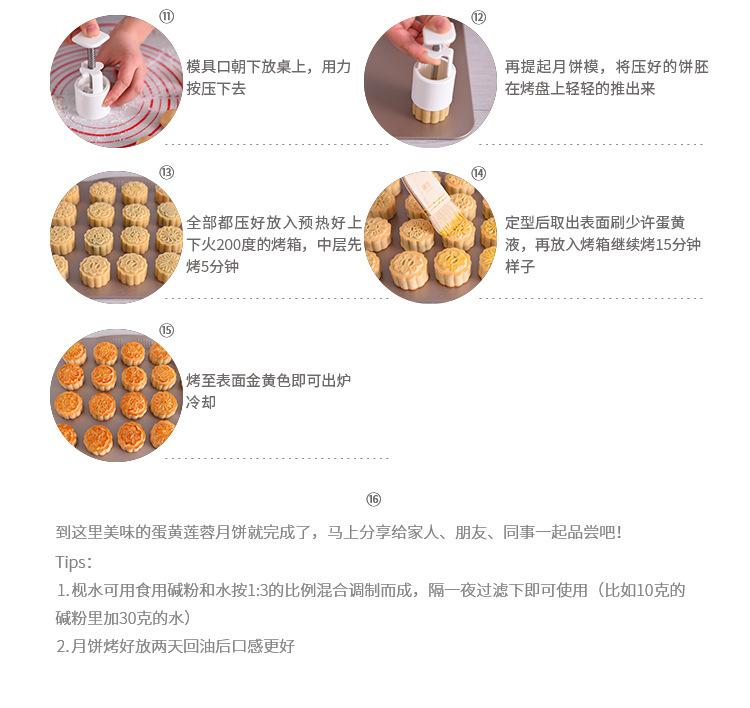 ⑪
模具口朝下放桌上，用力按压下去

⑫
再提起月饼模，将压好的饼胚在烤盘上轻轻的推出来

⑬
全部都压好放入预热好上下火200度的烤箱，中层先烤5分钟

⑭
定型后取出表面刷少许蛋黄液，再放入烤箱继续烤15分钟样子

⑮
烤至表面金黄色即可出炉冷却

⑯
到这里美味的蛋黄莲蓉月饼就完成了，马上分享给家人、朋友、同事一起品尝吧！

Tips:

1.枧水可用食用碱粉和水按1:3的比例混合调制而成，隔一夜过滤下即可使用（比如10克的碱粉里加30克的水）

2.月饼烤好放两天回油后口感更好