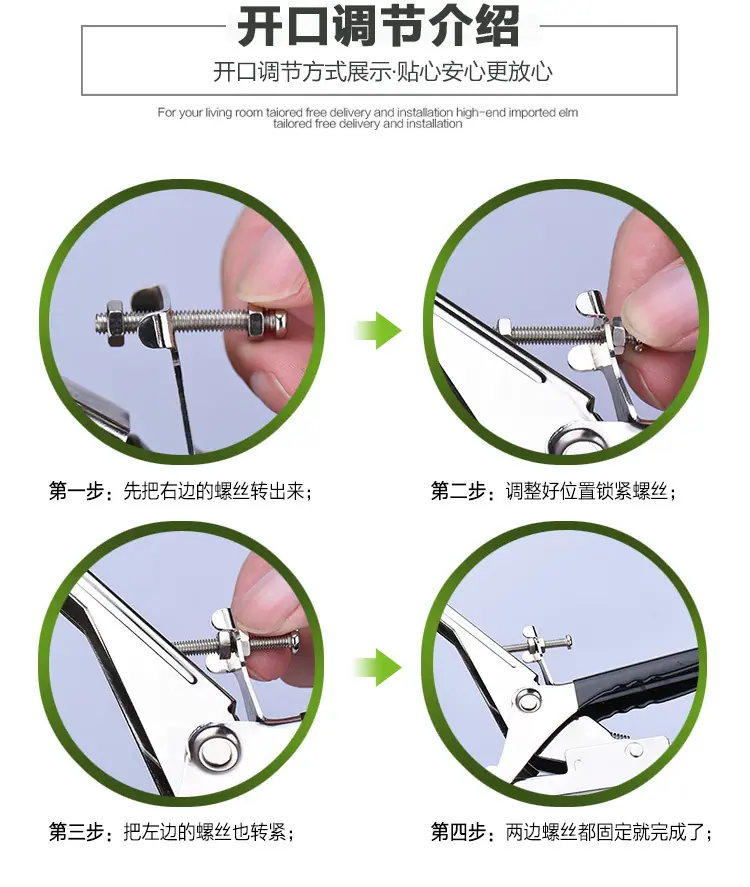 开口调节介绍

开口调节方式展示·贴心安心更放心

For your living room taiored free delivery and installation high-end imported elm tailored free delivery and installation

第一步：先把右边的螺丝转出来；

第二步：调整好位置锁紧螺丝；

第三步：把左边的螺丝也转紧；

第四步：两边螺丝都固定就完成了；