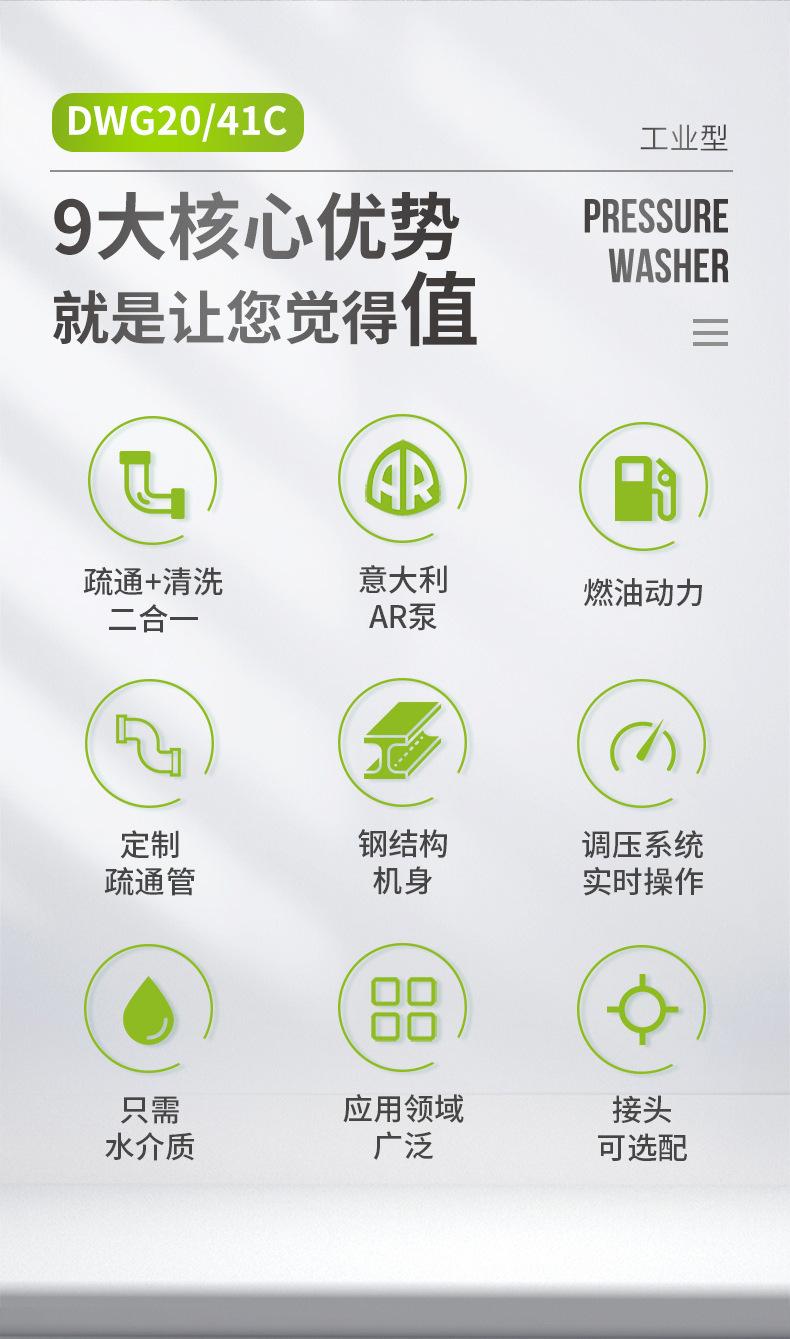 DWG20/41C

工业型

9大核心优势
就是让您觉得值

PRESSURE
WASHER

AR

疏通+清洗
二合一

意大利
AR泵

燃油动力

定制
疏通管

钢结构
机身

调压系统
实时操作

只需
水介质

应用领域
广泛

接头
可选配