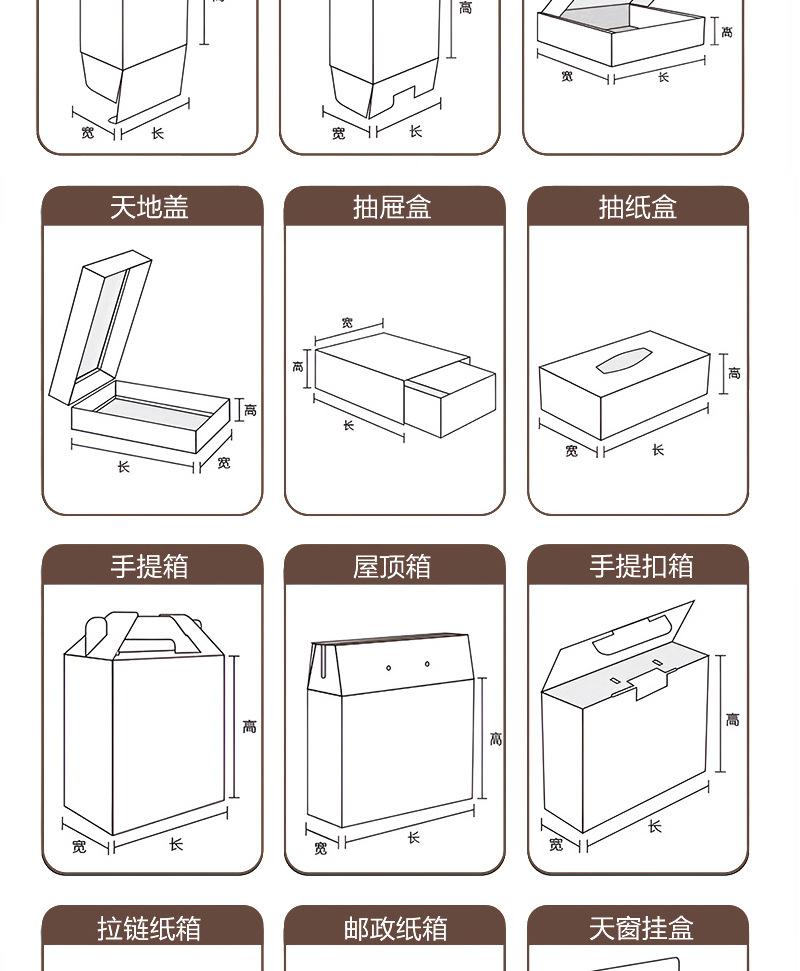 宽 长

高
宽 长

高
宽 长

天地盖
高
长 宽

抽屉盒
宽
高
长

抽纸盒
高
宽 长

手提箱
高
宽 长

屋顶箱
高
宽 长

手提扣箱
高
宽 长

拉链纸箱

邮政纸箱

天窗挂盒