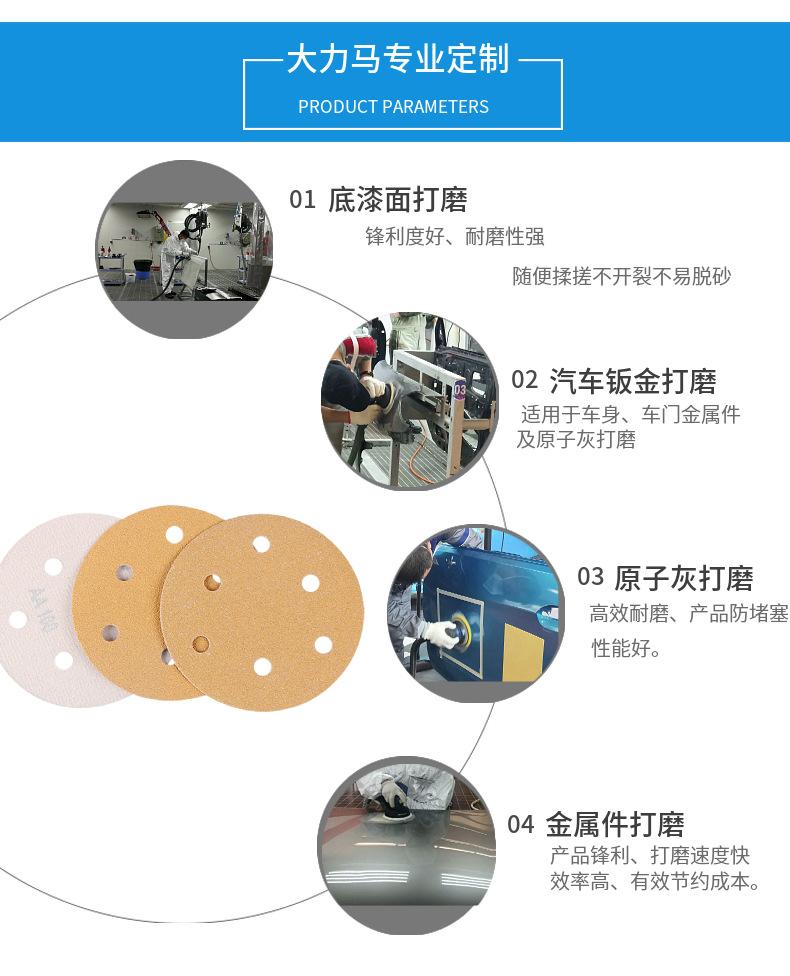 大力马专业定制
PRODUCT PARAMETERS

01 底漆面打磨
锋利度好、耐磨性强
随便揉搓不开裂不易脱砂

02 汽车钣金打磨
适用于车身、车门金属件及原子灰打磨

03 原子灰打磨
高效耐磨、产品防堵塞性能好。

04 金属件打磨
产品锋利、打磨速度快效率高、有效节约成本。