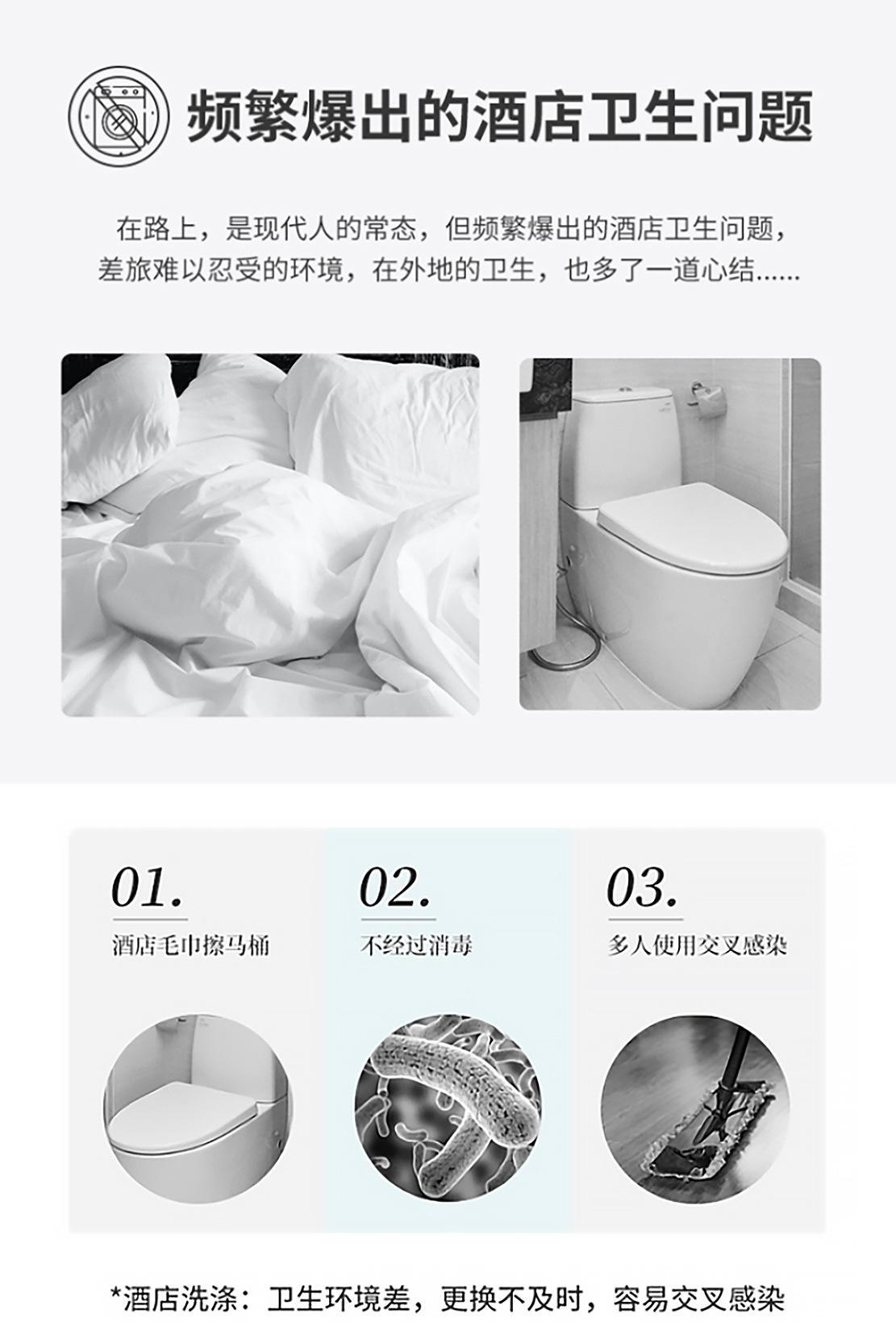 频繁爆出的酒店卫生问题

在路上，是现代人的常态，但频繁爆出的酒店卫生问题，差旅难以忍受的环境，在外地的卫生，也多了一道心结......

01.
酒店毛巾擦马桶

02.
不经过消毒

03.
多人使用交叉感染

*酒店洗涤：卫生环境差，更换不及时，容易交叉感染