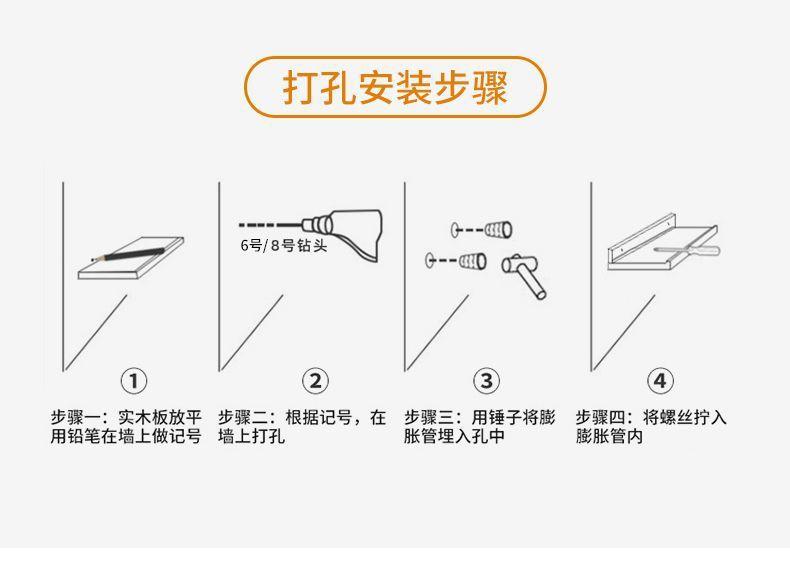 打孔安装步骤

6号/8号钻头

①

步骤一：实木板放平用铅笔在墙上做记号

②

步骤二：根据记号，在墙上打孔

③

步骤三：用锤子将膨胀管埋入孔中

④

步骤四：将螺丝拧入膨胀管内