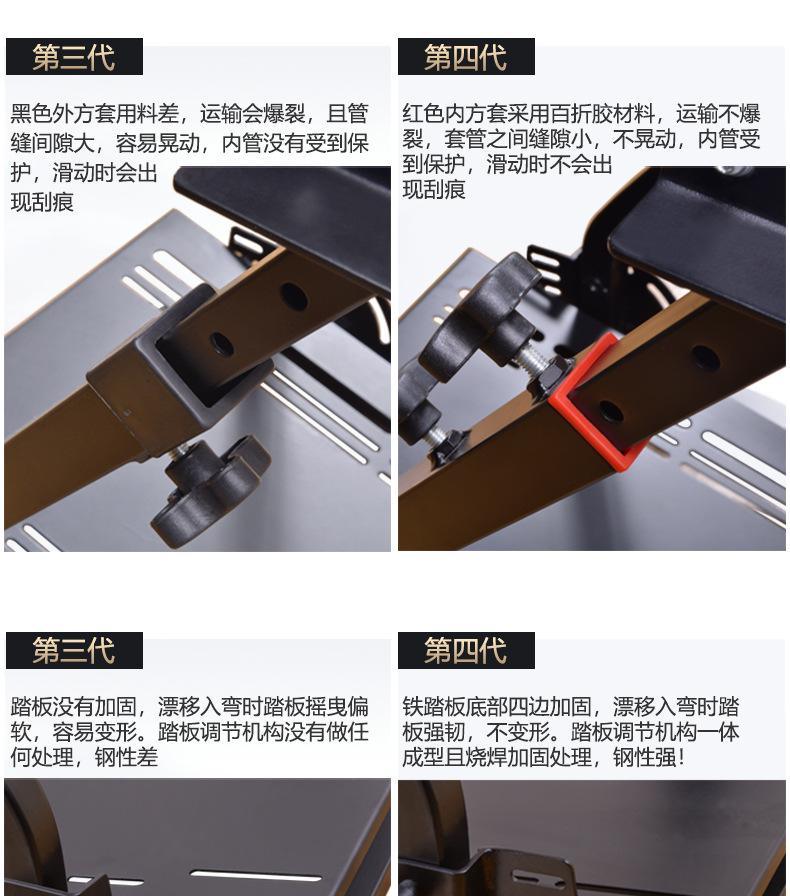 第三代

黑色外方套用料差，运输会爆裂，且管缝间隙大，容易晃动，内管没有受到保护，滑动时会出现刮痕

第四代

红色内方套采用百折胶材料，运输不爆裂，套管之间缝隙小，不晃动，内管受到保护，滑动时不会出现刮痕

第三代

踏板没有加固，漂移入弯时踏板摇曳偏软，容易变形。踏板调节机构没有做任何处理，钢性差

第四代

铁踏板底部四边加固，漂移入弯时踏板强韧，不变形。踏板调节机构一体成型且烧焊加固处理，钢性强！