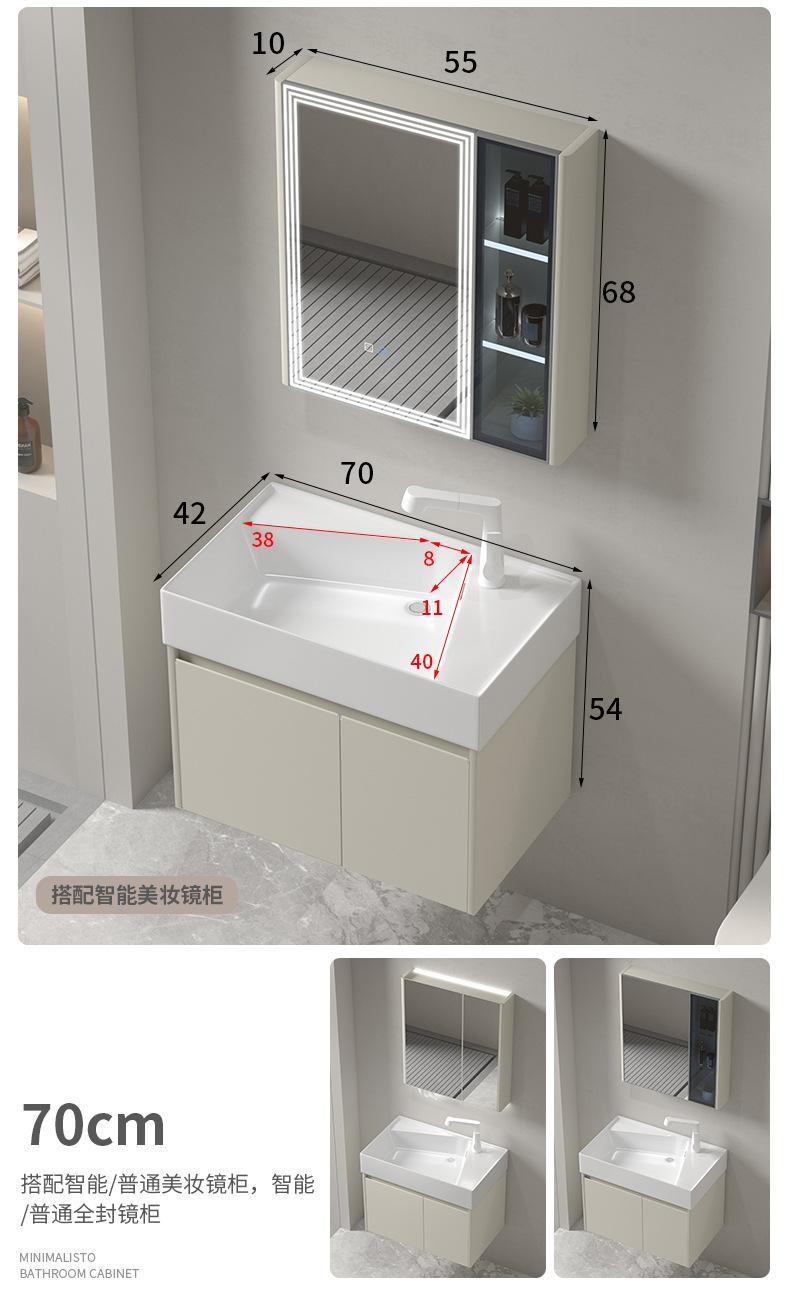 10
55
68
70
42
38
8
11
40
54
搭配智能美妆镜柜

70cm
搭配智能/普通美妆镜柜，智能/普通全封镜柜

MINIMALISTO
BATHROOM CABINET