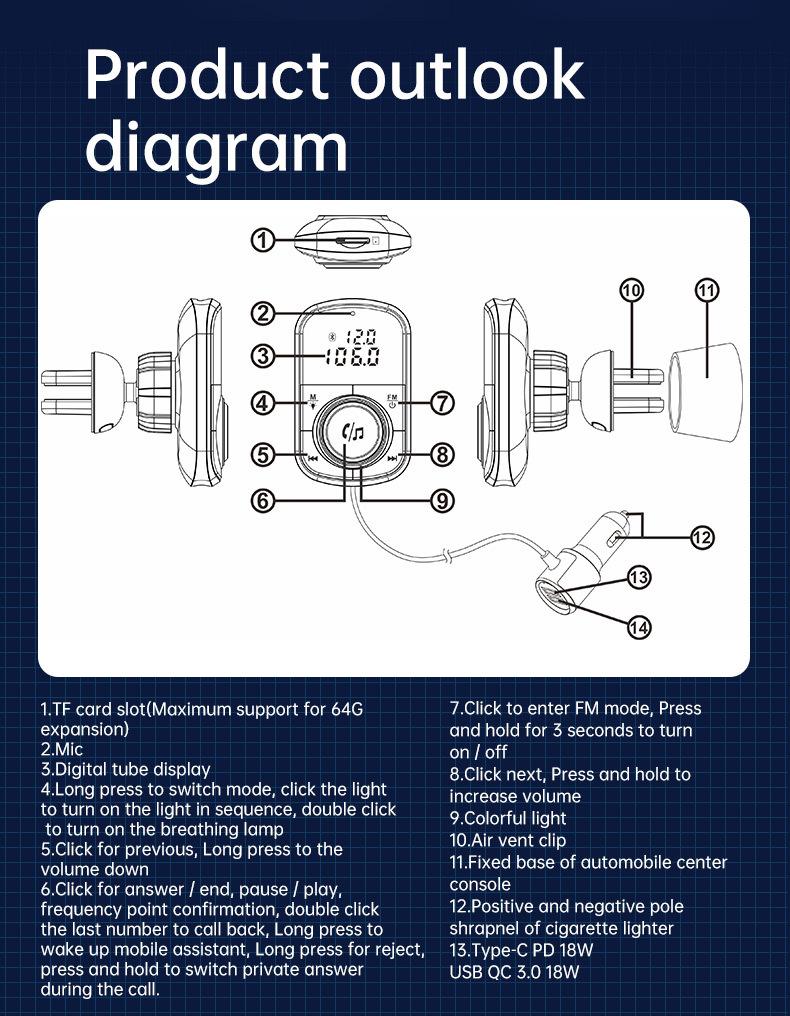 Product outlook diagram

1
2
3
4
5
6
7
8
9
10
11
12
13
14
12.0
106.0
M
FM

1.TF card slot(Maximum support for 64G expansion)
2.Mic
3.Digital tube display
4.Long press to switch mode, click the light to turn on the light in sequence, double click to turn on the breathing lamp
5.Click for previous, Long press to the volume down
6.Click for answer / end, pause / play, frequency point confirmation, double click the last number to call back, Long press to wake up mobile assistant, Long press for reject, press and hold to switch private answer during the call.

7.Click to enter FM mode, Press and hold for 3 seconds to turn on / off
8.Click next, Press and hold to increase volume
9.Colorful light
10.Air vent clip
11.Fixed base of automobile center console
12.Positive and negative pole shrapnel of cigarette lighter
13.Type-C PD 18W
USB QC 3.0 18W