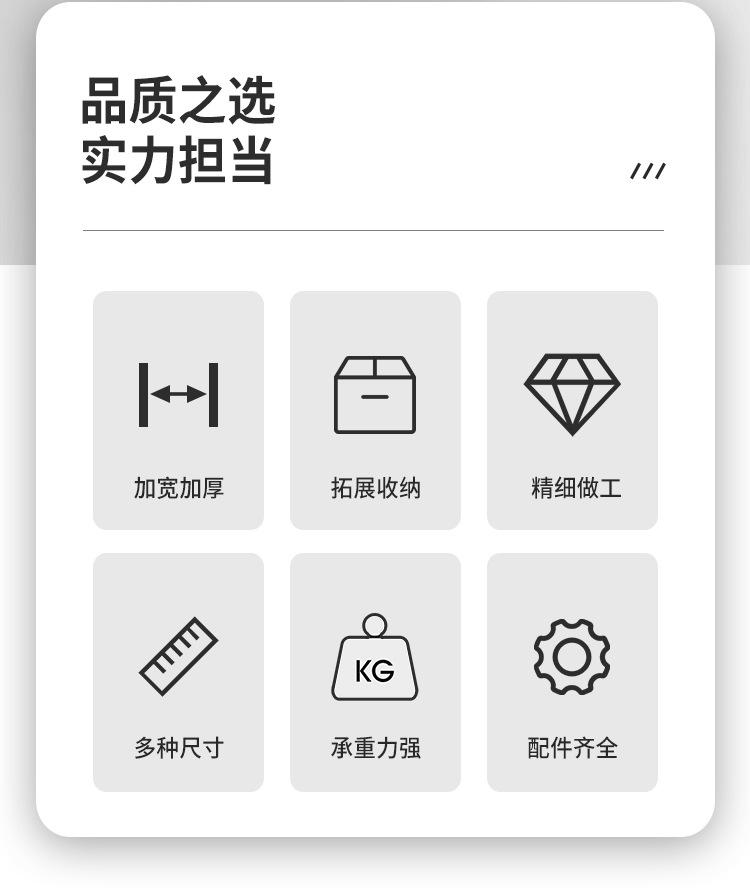 品质之选
实力担当

///

加宽加厚

拓展收纳

精细做工

多种尺寸

KG

承重力强

配件齐全